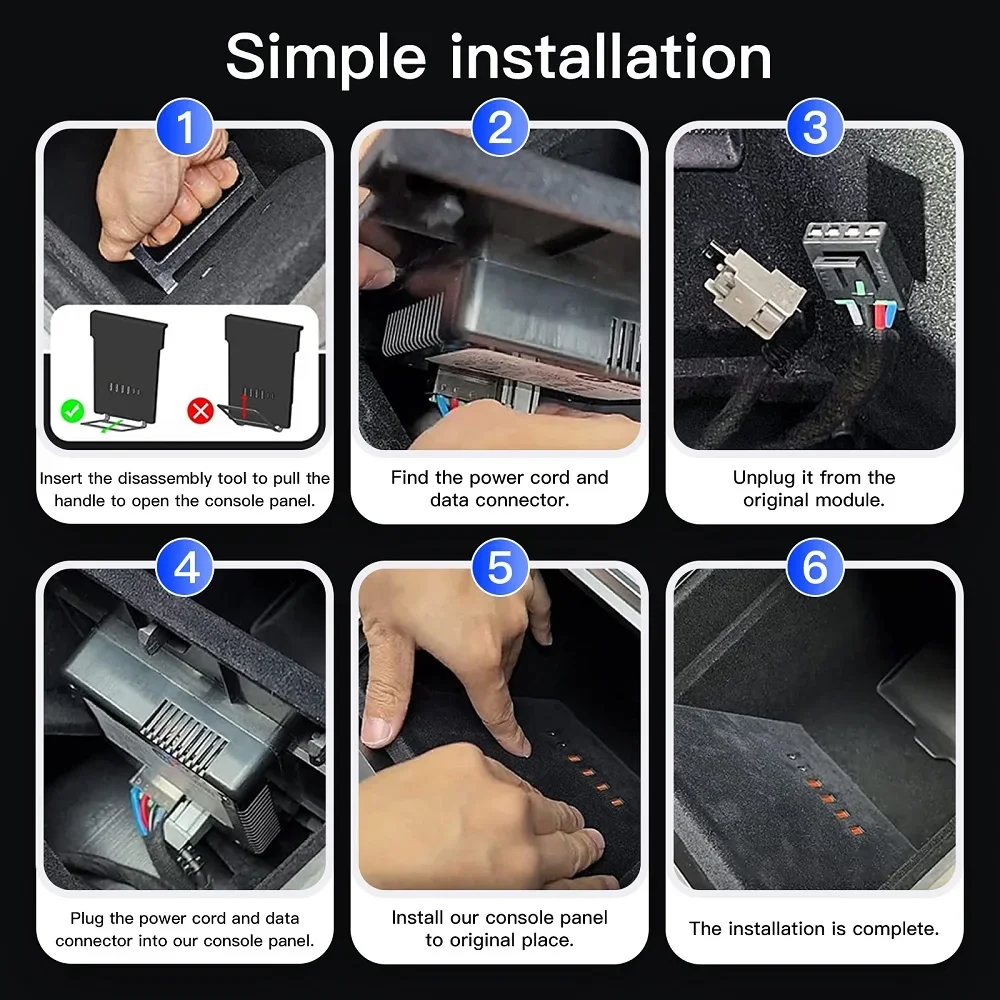 Simple installation

1

Insert the disassembly tool to pull the handle to open the console panel.

2

Find the power cord and data connector.

3

Unplug it from the original module.

4

Plug the power cord and data connector into our console panel.

5

Install our console panel to original place.

6

The installation is complete.