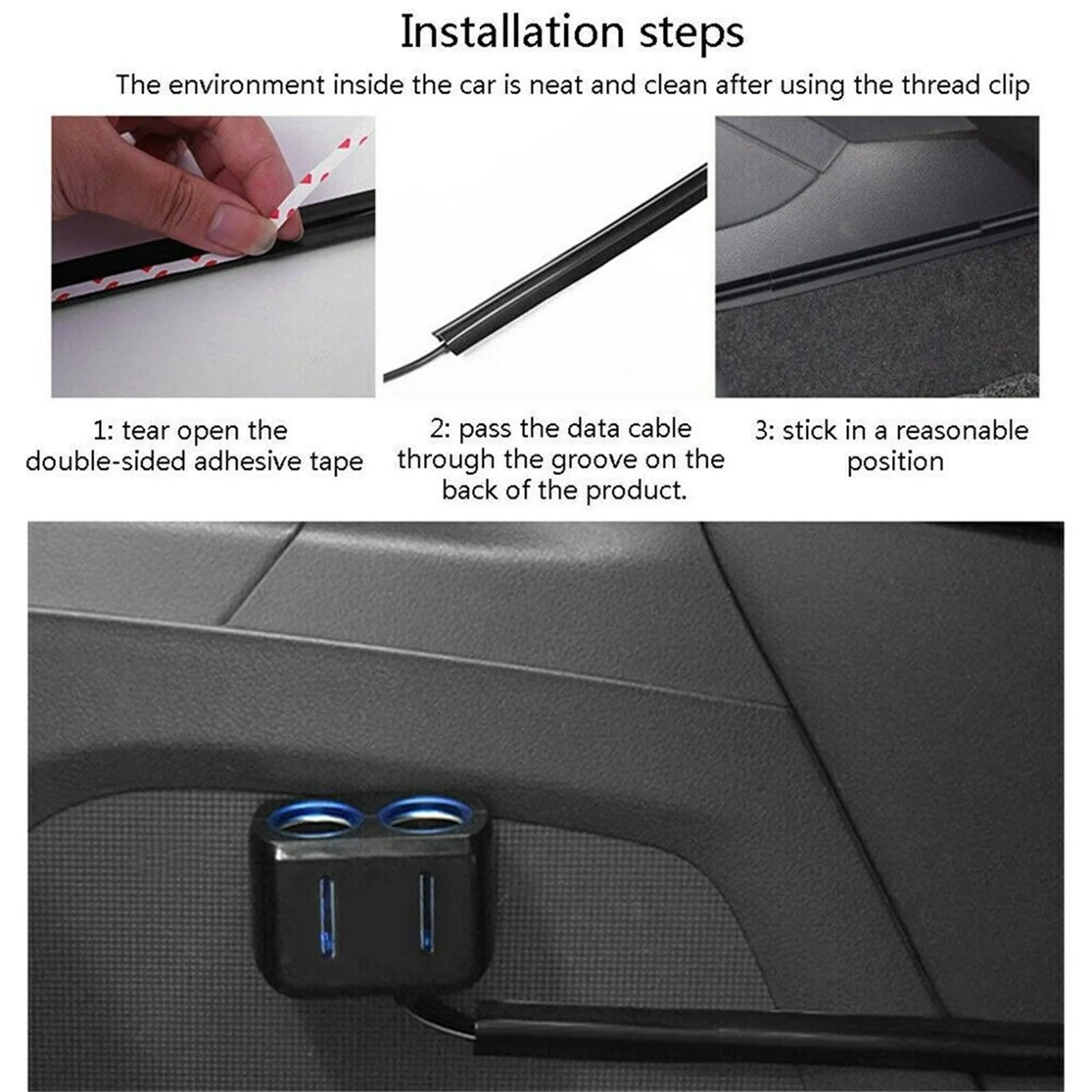 Installation steps

The environment inside the car is neat and clean after using the thread clip

1: tear open the double-sided adhesive tape

2: pass the data cable through the groove on the back of the product.

3: stick in a reasonable position