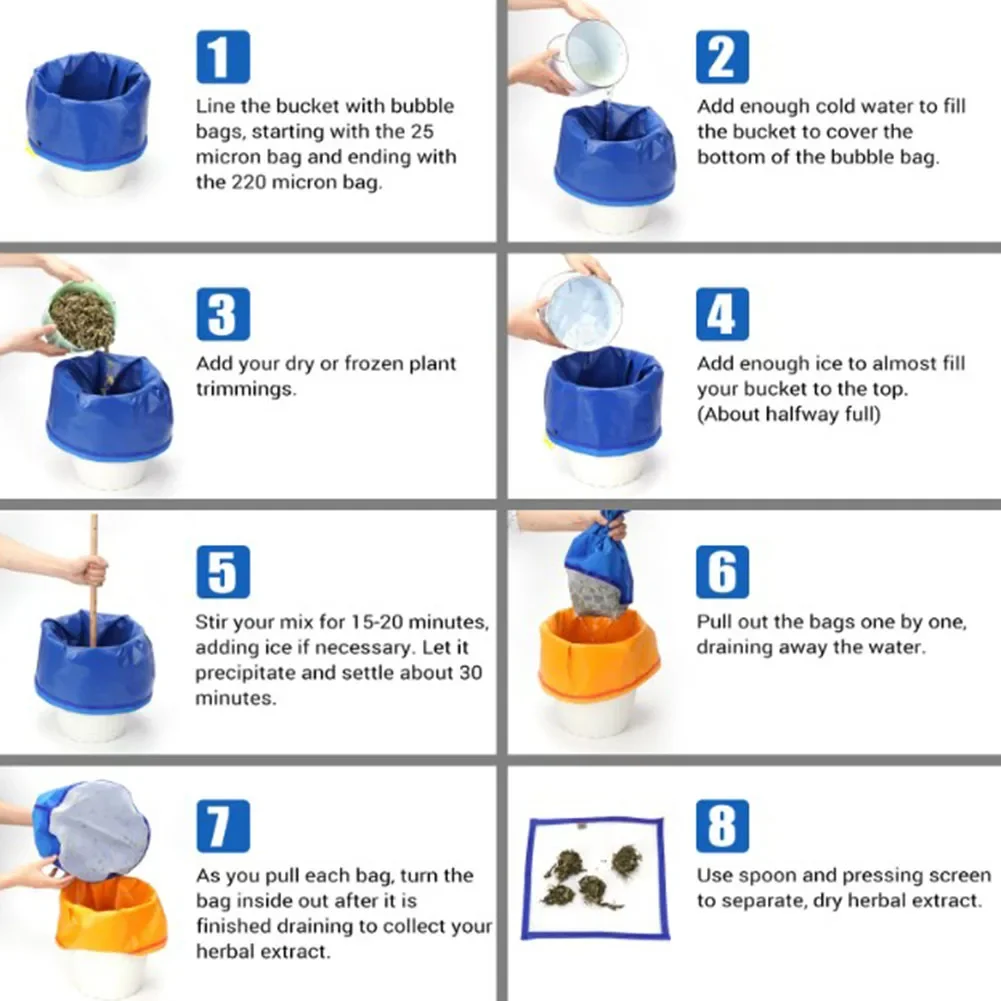 1

Line the bucket with bubble bags, starting with the 25 micron bag and ending with the 220 micron bag.

2

Add enough cold water to fill the bucket to cover the bottom of the bubble bag.

3

Add your dry or frozen plant trimmings.

4

Add enough ice to almost fill your bucket to the top. (About halfway full)

5

Stir your mix for 15-20 minutes, adding ice if necessary. Let it precipitate and settle about 30 minutes.

6

Pull out the bags one by one, draining away the water.

7

As you pull each bag, turn the bag inside out after it is finished draining to collect your herbal extract.

8

Use spoon and pressing screen to separate, dry herbal extract.