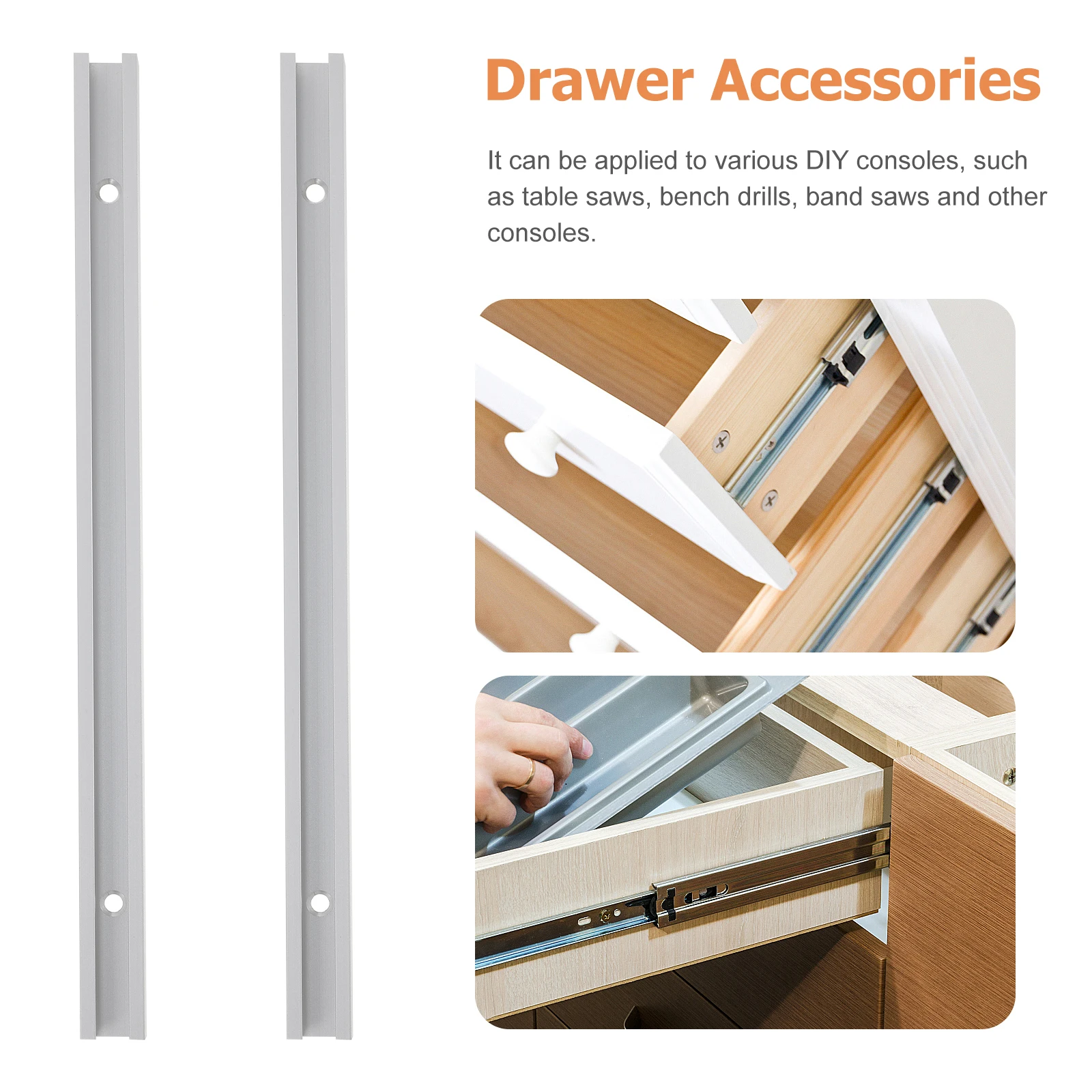 Drawer Accessories

It can be applied to various DIY consoles, such as table saws, bench drills, band saws and other consoles.