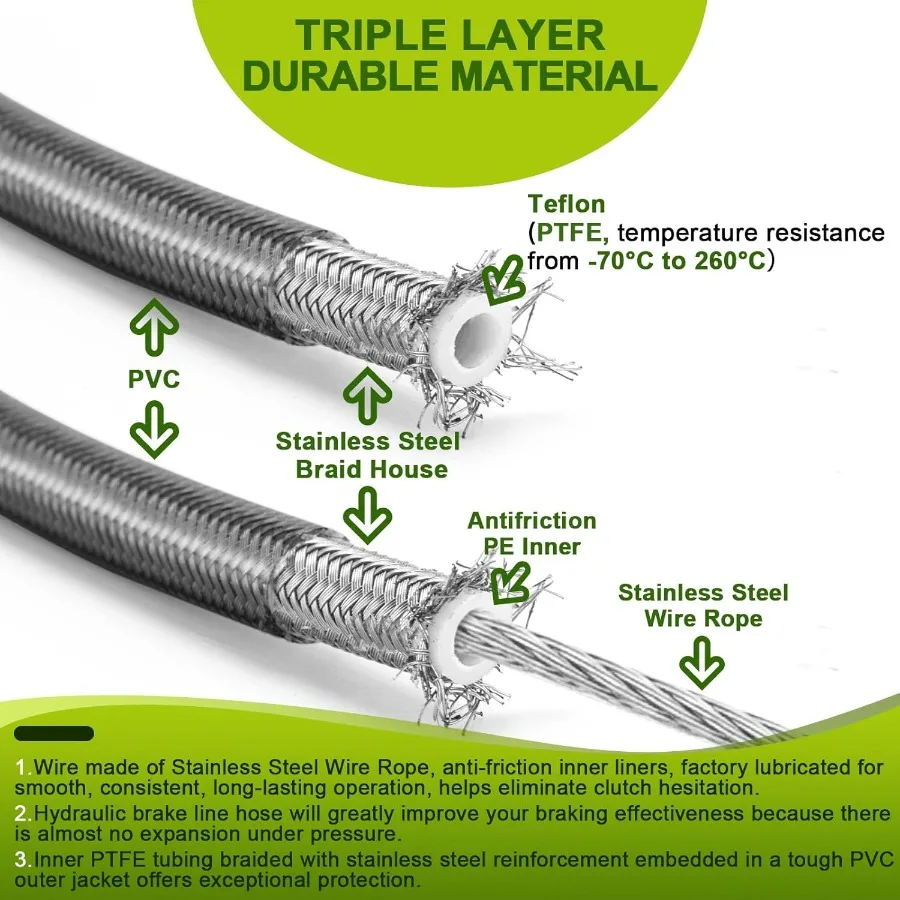 TRIPLE LAYER DURABLE MATERIAL

Teflon (PTFE, temperature resistance from -70°C to 260°C)

PVC

Stainless Steel Braid House

Antifriction PE Inner

Stainless Steel Wire Rope

1.Wire made of Stainless Steel Wire Rope, anti-friction inner liners, factory lubricated for smooth, consistent, long-lasting operation, helps eliminate clutch hesitation.

2.Hydraulic brake line hose will greatly improve your braking effectiveness because there is almost no expansion under pressure.

3.Inner PTFE tubing braided with stainless steel reinforcement embedded in a tough PVC outer jacket offers exceptional protection.