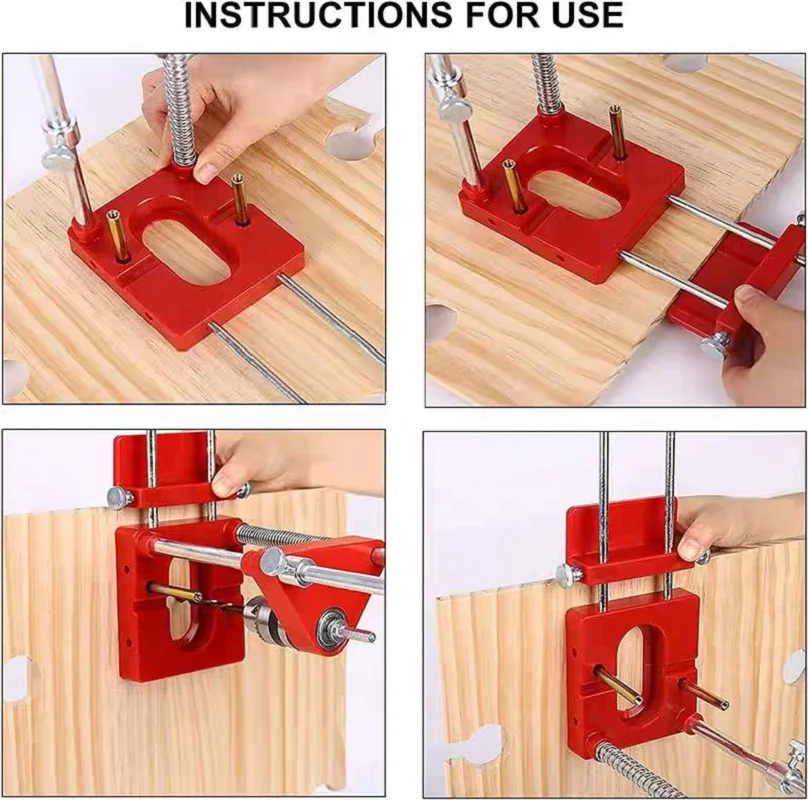 INSTRUCTIONS FOR USE