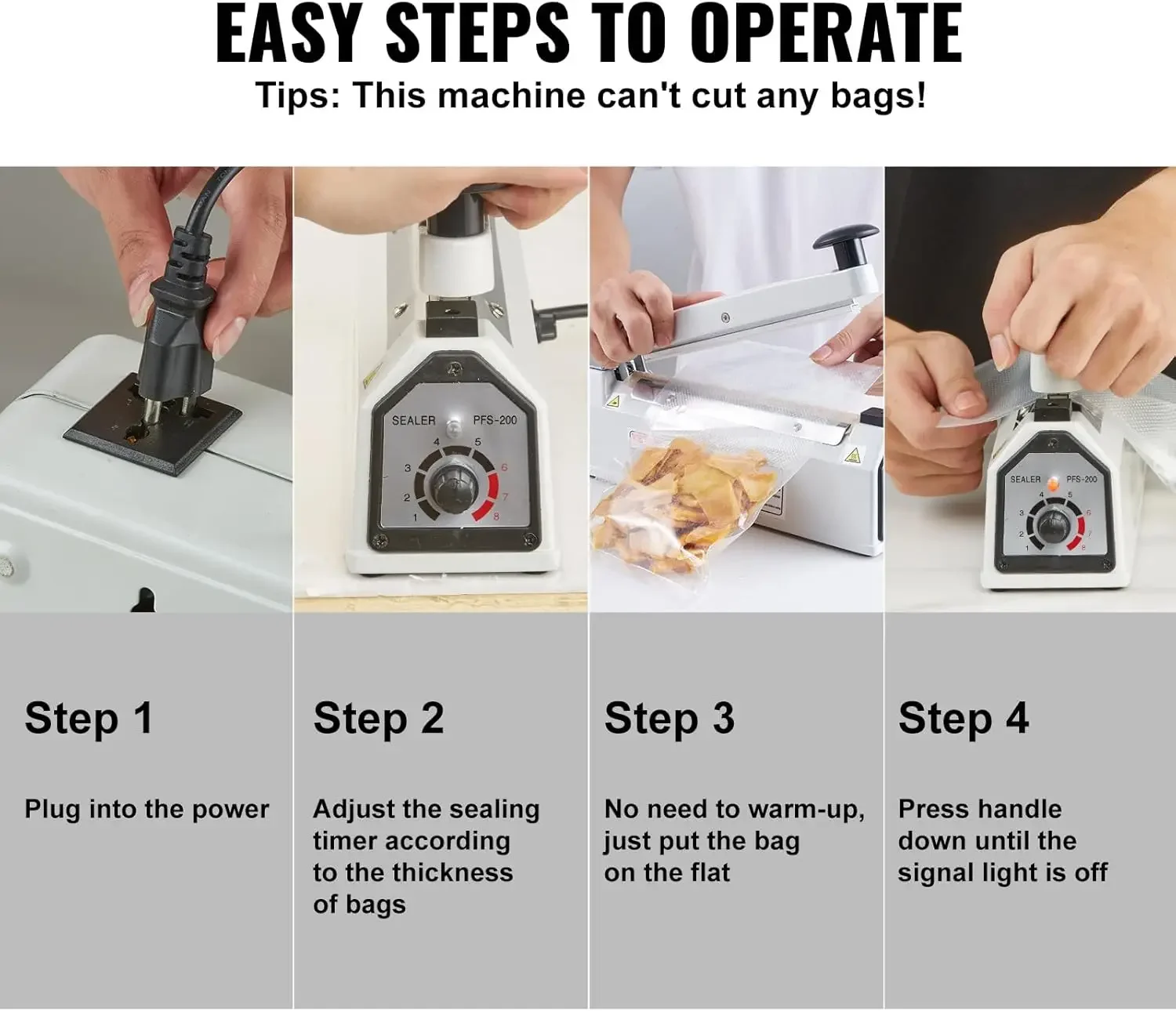 EASY STEPS TO OPERATE

Tips: This machine can't cut any bags!

SEALER PFS-200
1 2 3 4 5 6 7 8

SEALER PFS-200
1 2 3 4 5 6 7 8

Step 1

Plug into the power

Step 2

Adjust the sealing timer according to the thickness of bags

Step 3

No need to warm-up, just put the bag on the flat

Step 4

Press handle down until the signal light is off