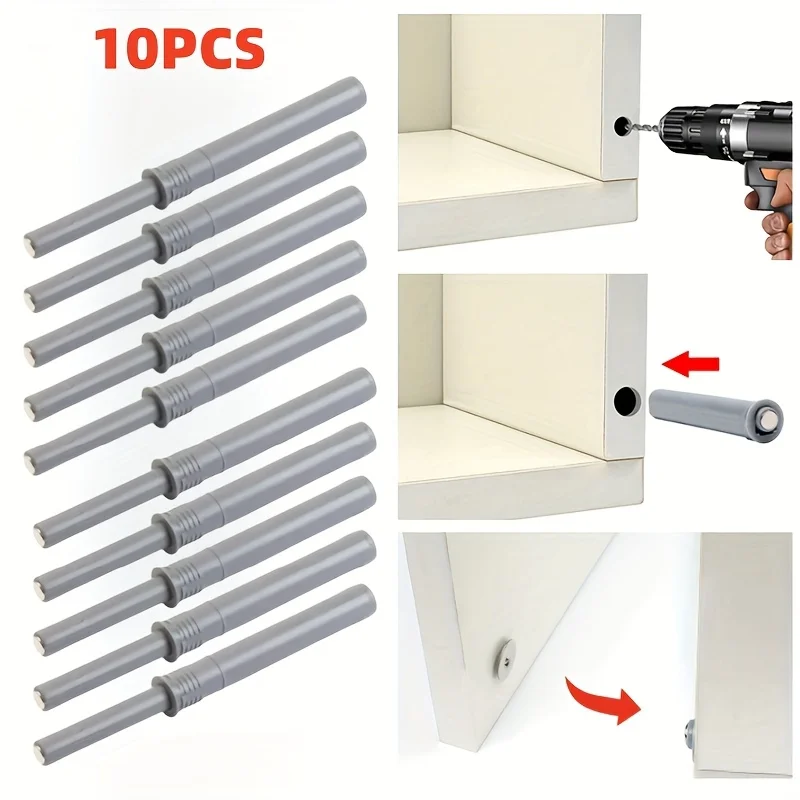 10PCS