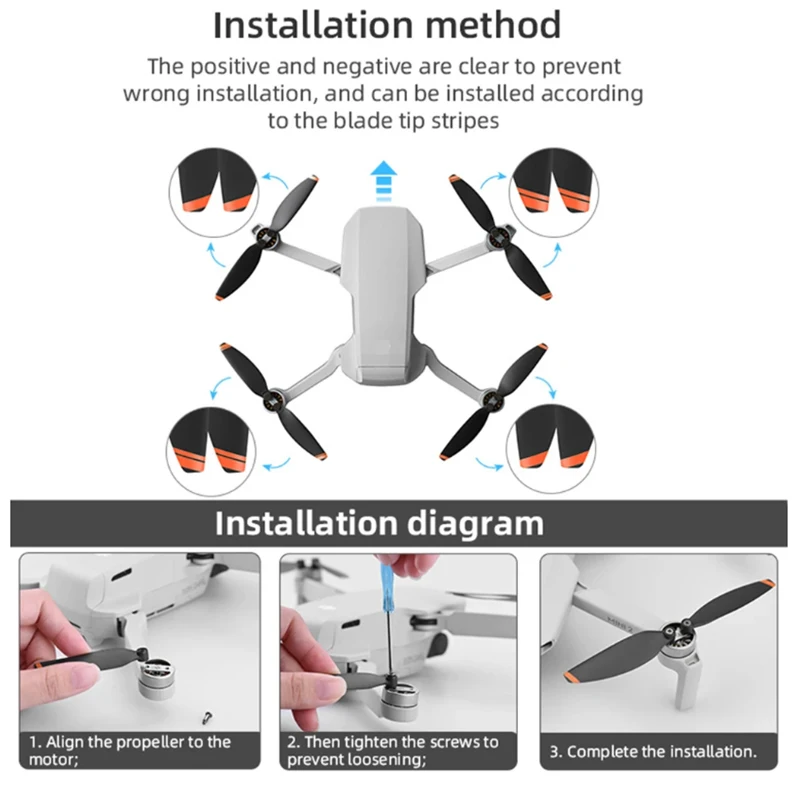 Installation method

The positive and negative are clear to prevent wrong installation, and can be installed according to the blade tip stripes

Installation diagram

1. Align the propeller to the motor;

2. Then tighten the screws to prevent loosening;

3. Complete the installation.