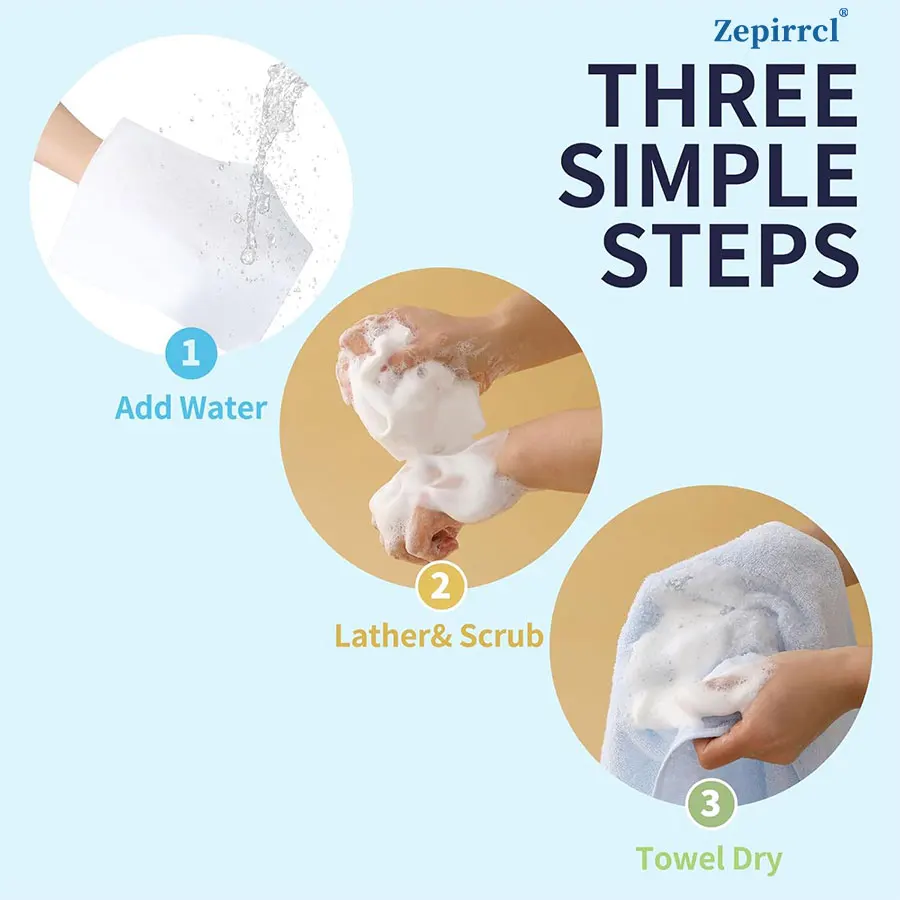 Zepirrcl®

THREE SIMPLE STEPS

1
Add Water

2
Lather& Scrub

3
Towel Dry