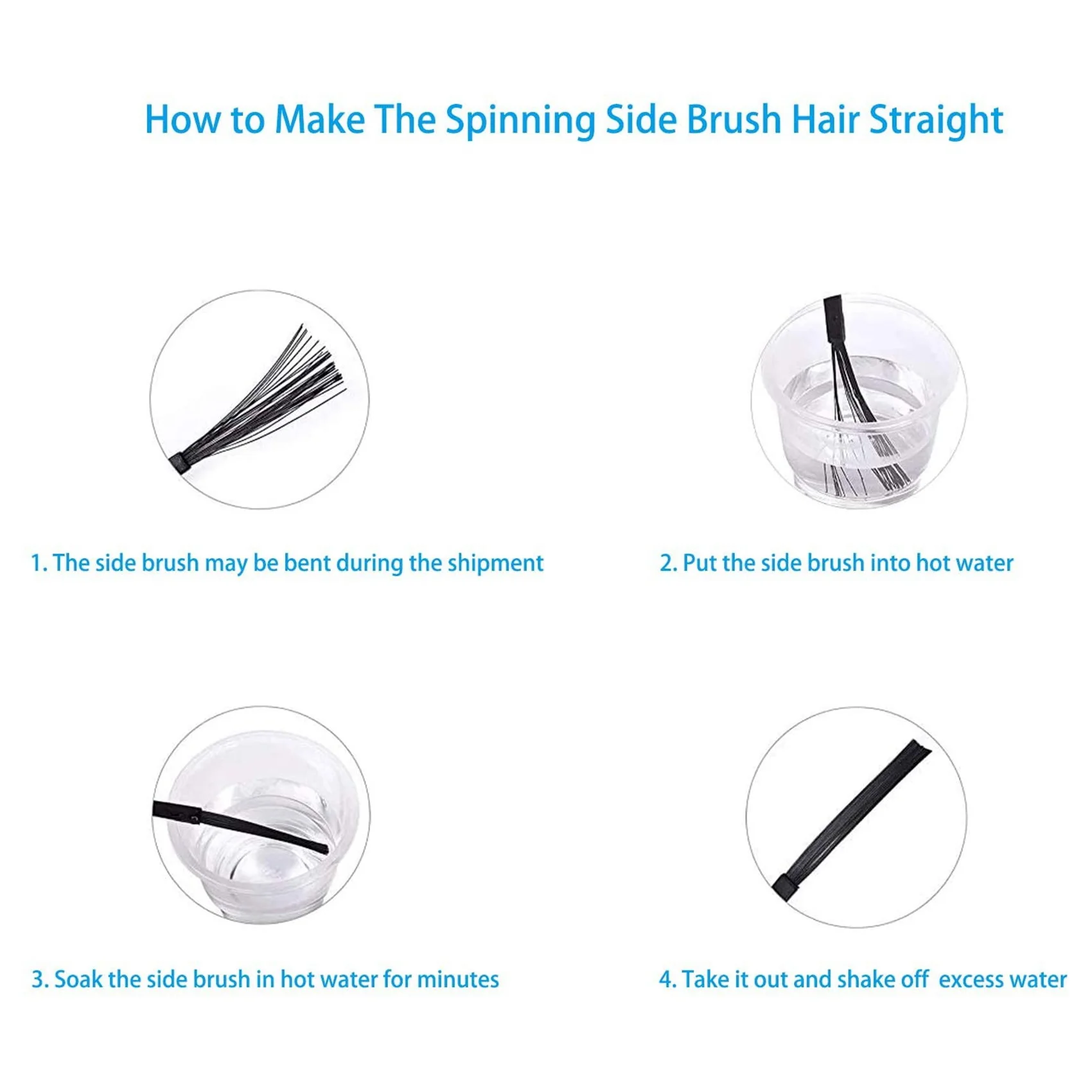 How to Make The Spinning Side Brush Hair Straight

1. The side brush may be bent during the shipment

2. Put the side brush into hot water

3. Soak the side brush in hot water for minutes

4. Take it out and shake off  excess water