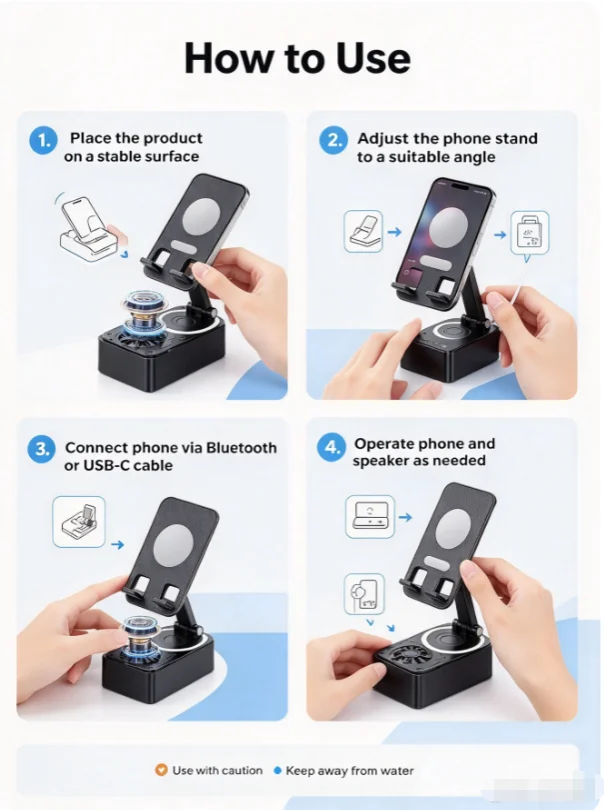 How to Use

1. Place the product on a stable surface

2. Adjust the phone stand to a suitable angle

3. Connect phone via Bluetooth or USB-C cable

4. Operate phone and speaker as needed

Use with caution • Keep away from water