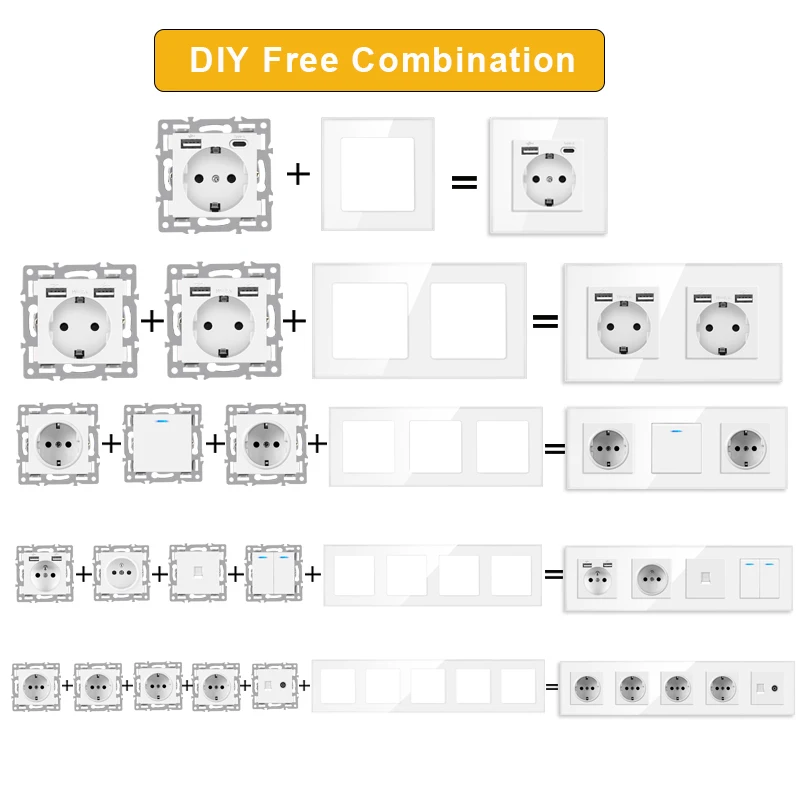 DIY Free Combination

+ =

+ + =

+ + + =

+ + + + =

+ + + + + =