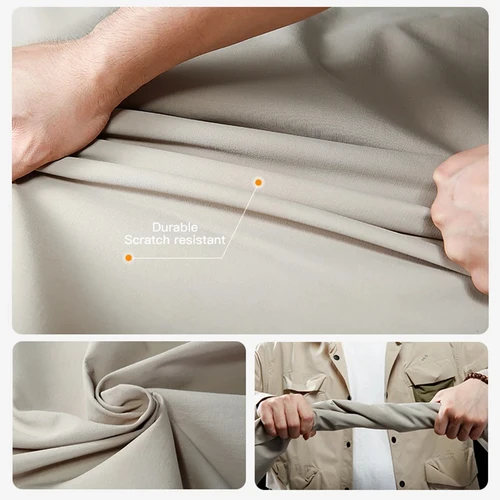 Durable
Scratch resistant