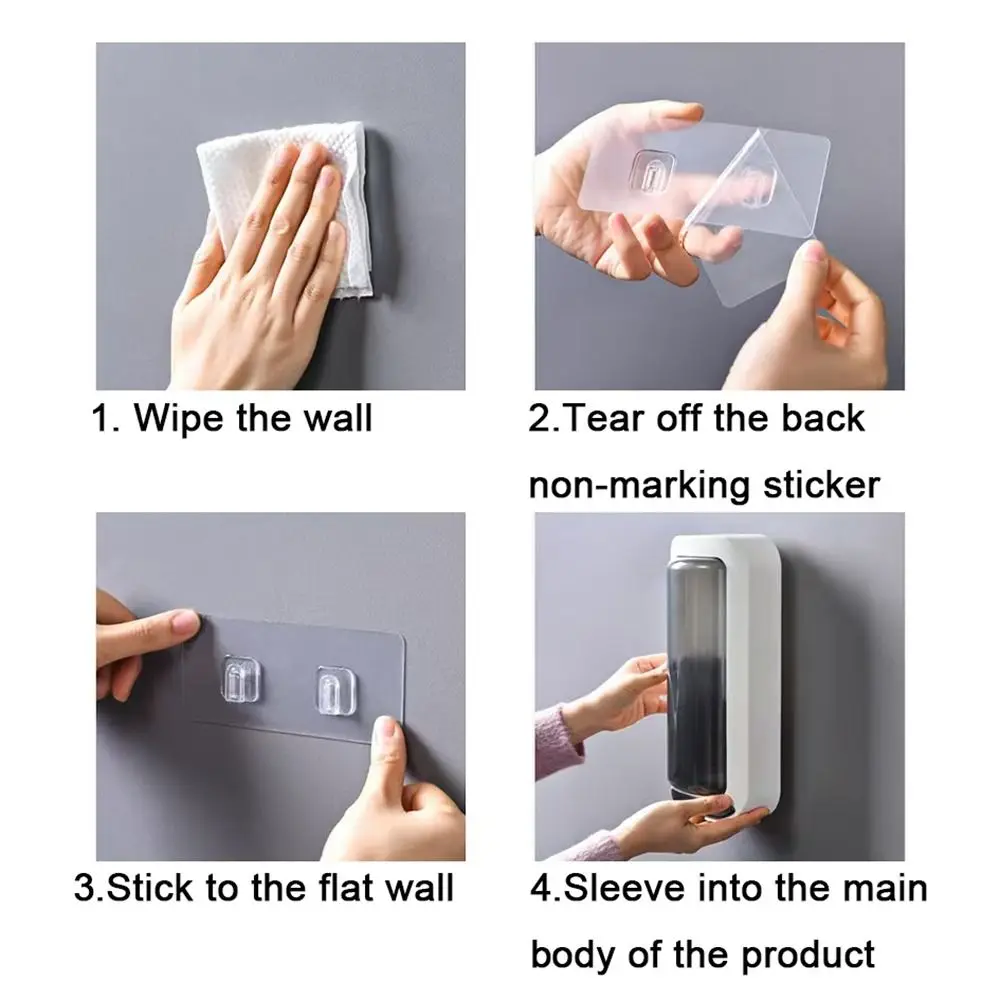 1. Wipe the wall

2.Tear off the back non-marking sticker

3.Stick to the flat wall

4.Sleeve into the main body of the product