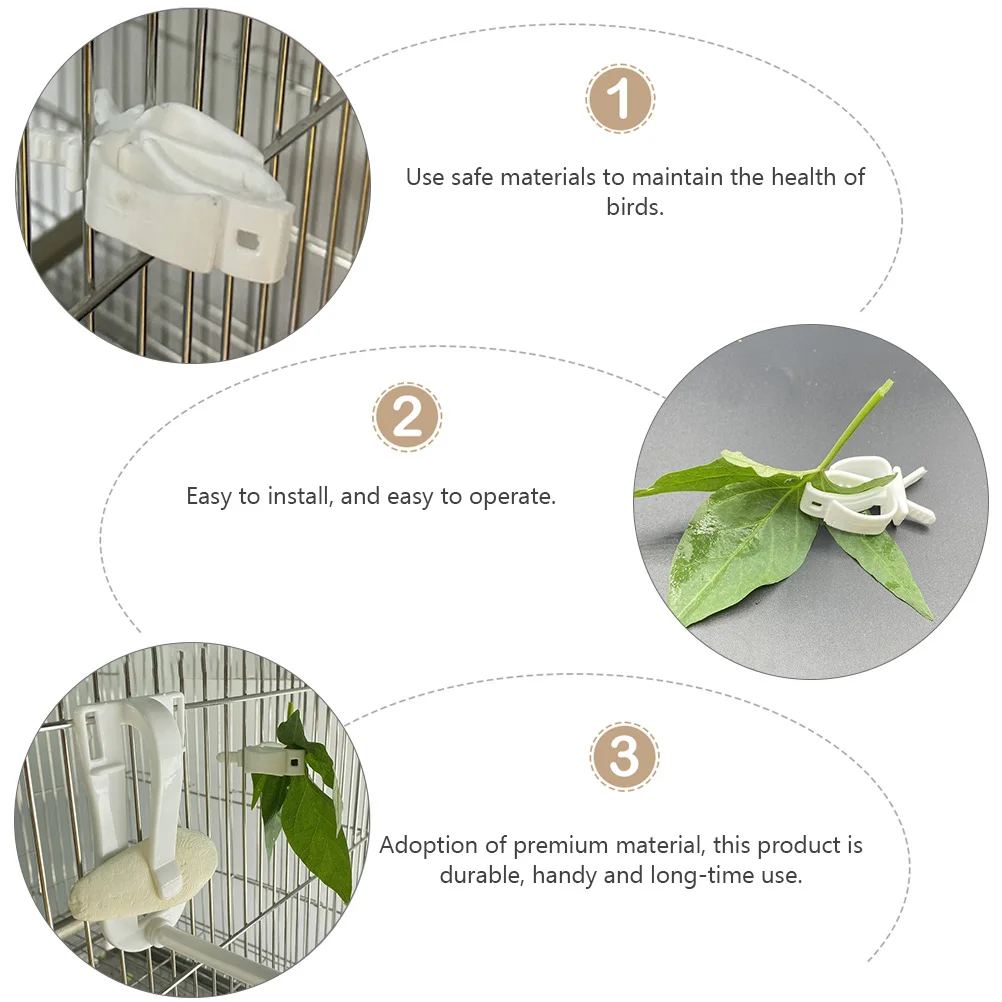 1

Use safe materials to maintain the health of birds.

2

Easy to install, and easy to operate.

3

Adoption of premium material, this product is durable, handy and long-time use.