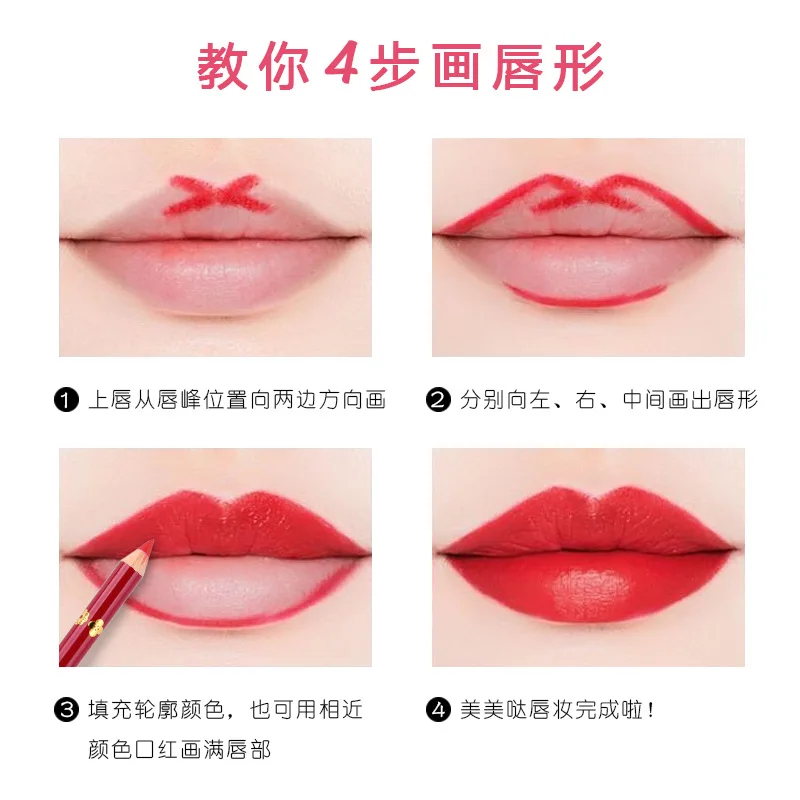 教你4步画唇形

❶ 上唇从唇峰位置向两边方向画

❷ 分别向左、右、中间画出唇形

❸ 填充轮廓颜色，也可用相近颜色口红画满唇部

❹ 美美哒唇妆完成啦！