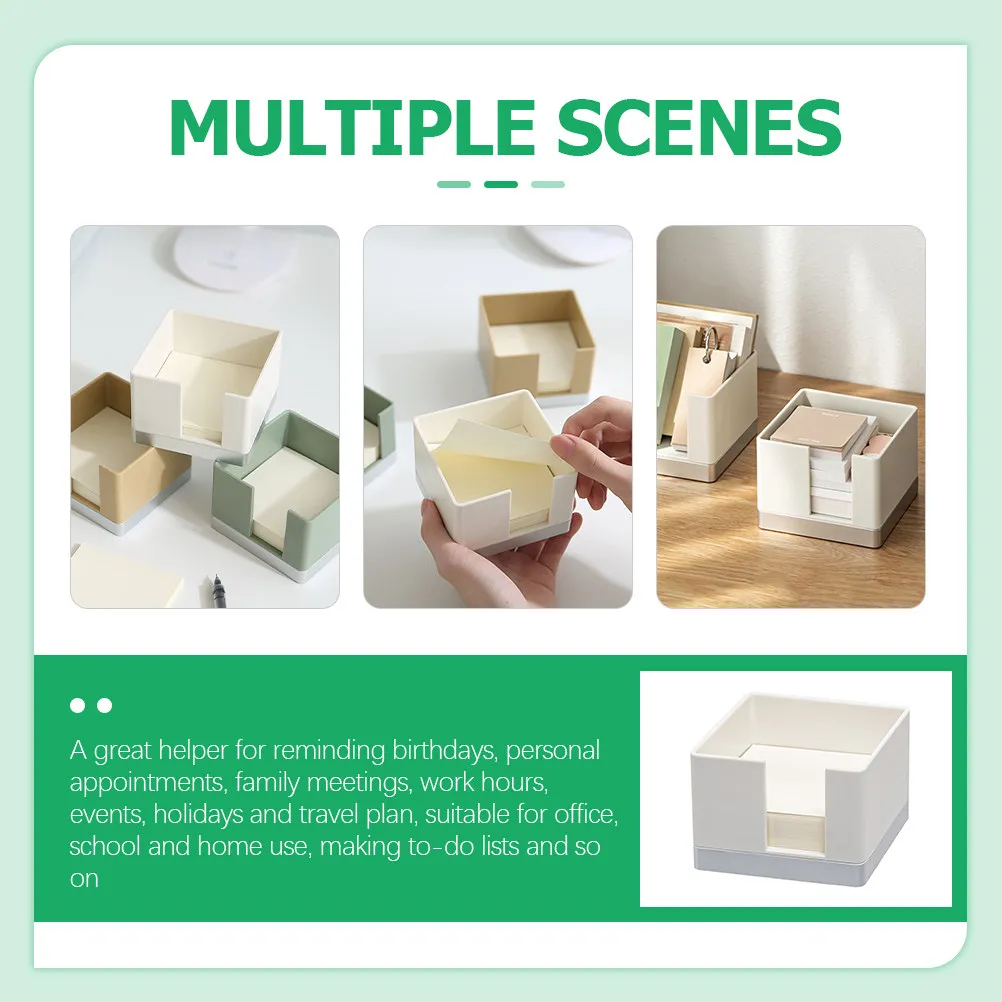 MULTIPLE SCENES

A great helper for reminding birthdays, personal appointments, family meetings, work hours, events, holidays and travel plan, suitable for office, school and home use, making to-do lists and so on