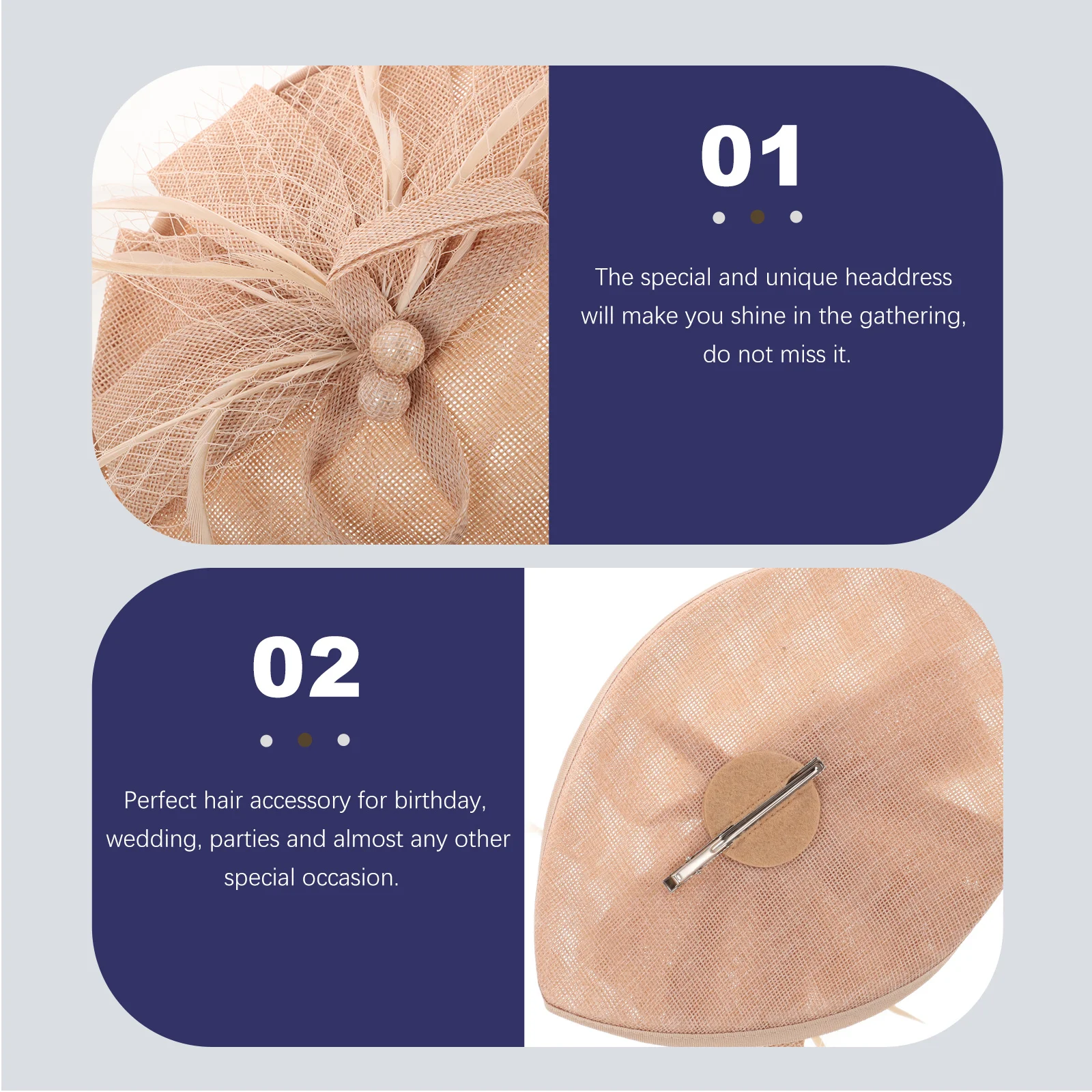 01

The special and unique headdress will make you shine in the gathering, do not miss it.

02

Perfect hair accessory for birthday, wedding, parties and almost any other special occasion.