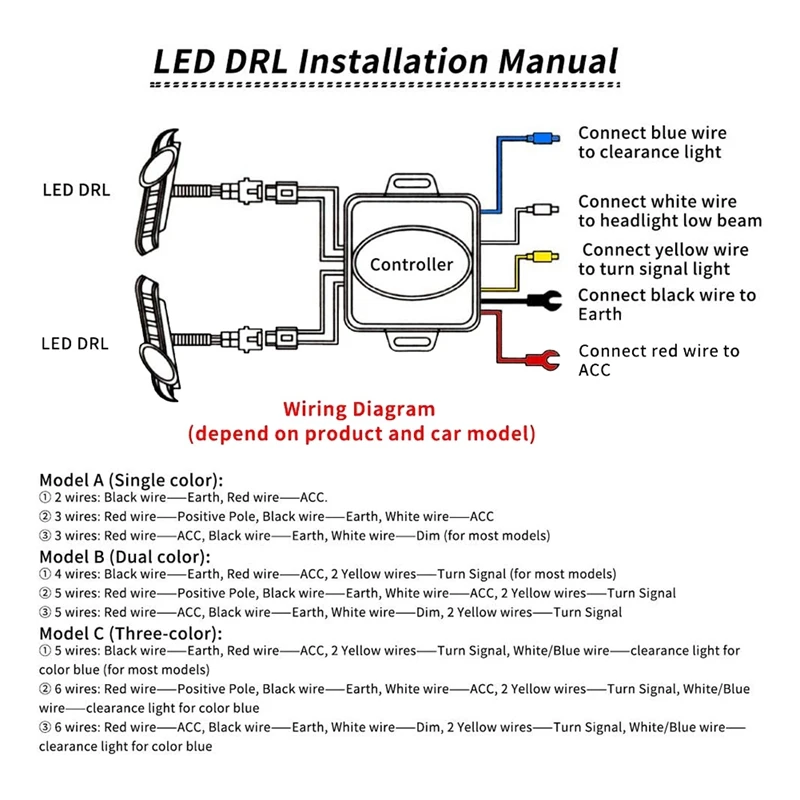 LED DRL Installation Manual

LED DRL

LED DRL

Controller

Connect blue wire to clearance light

Connect white wire to headlight low beam

Connect yellow wire to turn signal light

Connect black wire to Earth

Connect red wire to ACC

Wiring Diagram
(depend on product and car model)

Model A (Single color):
① 2 wires: Black wire——Earth, Red wire——ACC.
② 3 wires: Red wire——Positive Pole, Black wire——Earth, White wire——ACC
③ 3 wires: Red wire——ACC, Black wire——Earth, White wire——Dim (for most models)
Model B (Dual color):
① 4 wires: Black wire——Earth, Red wire——ACC, 2 Yellow wires——Turn Signal (for most models)
② 5 wires: Red wire——Positive Pole, Black wire——Earth, White wire——ACC, 2 Yellow wires——Turn Signal
③ 5 wires: Red wire——ACC, Black wire——Earth, White wire——Dim, 2 Yellow wires——Turn Signal
Model C (Three-color):
① 5 wires: Black wire——Earth, Red wire——ACC, 2 Yellow wires——Turn Signal, White/Blue wire——clearance light for color blue (for most models)
② 6 wires: Red wire——Positive Pole, Black wire——Earth, White wire——ACC, 2 Yellow wires——Turn Signal, White/Blue wire——clearance light for color blue
③ 6 wires: Red wire——ACC, Black wire——Earth, White wire——Dim, 2 Yellow wires——Turn Signal, White/Blue wire——clearance light for color blue