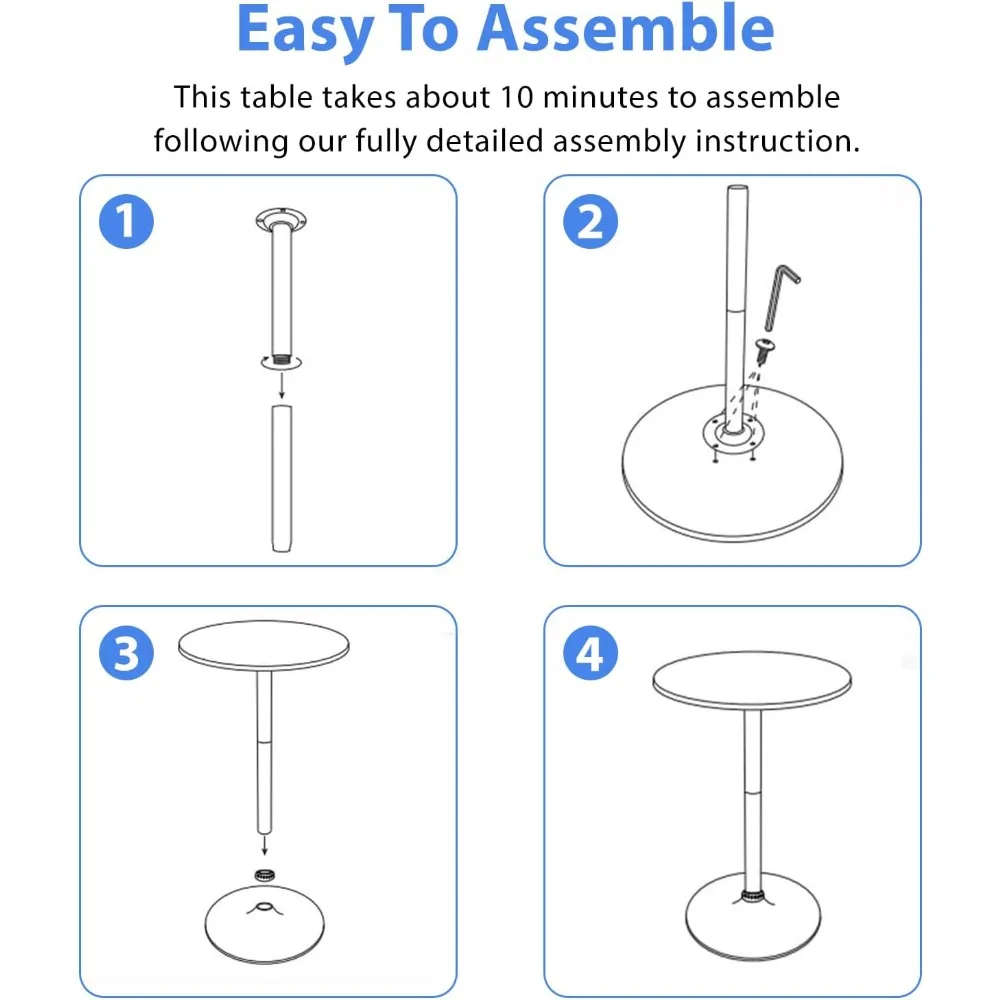 Easy To Assemble

This table takes about 10 minutes to assemble following our fully detailed assembly instruction.

1

2

3

4