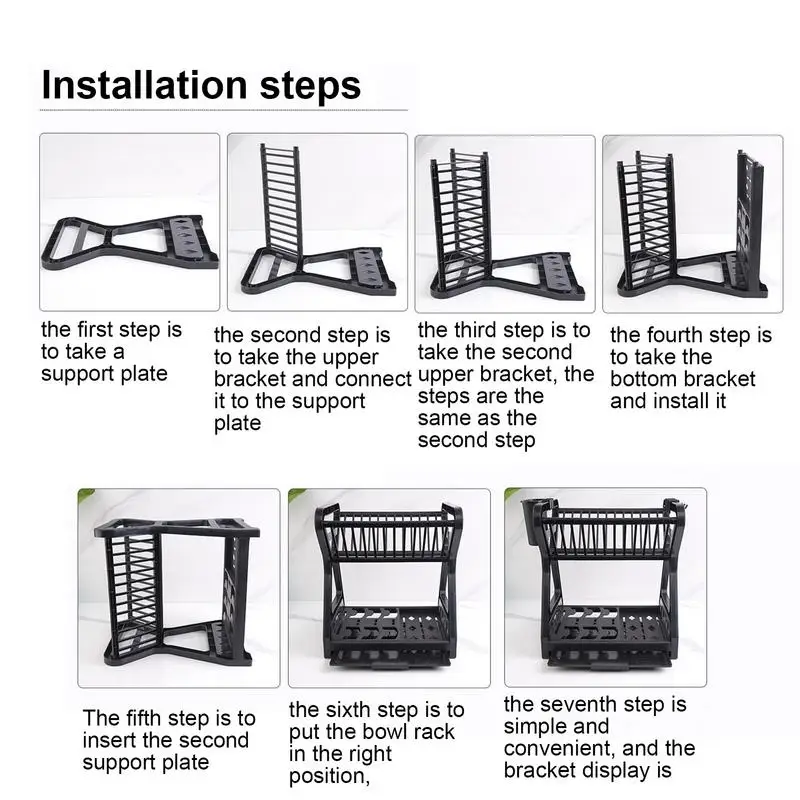 Installation steps

the first step is to take a support plate

the second step is to take the upper bracket and connect it to the support plate

the third step is to take the second upper bracket, the steps are the same as the second step

the fourth step is to take the bottom bracket and install it

The fifth step is to insert the second support plate

the sixth step is to put the bowl rack in the right position,

the seventh step is simple and convenient, and the bracket display is