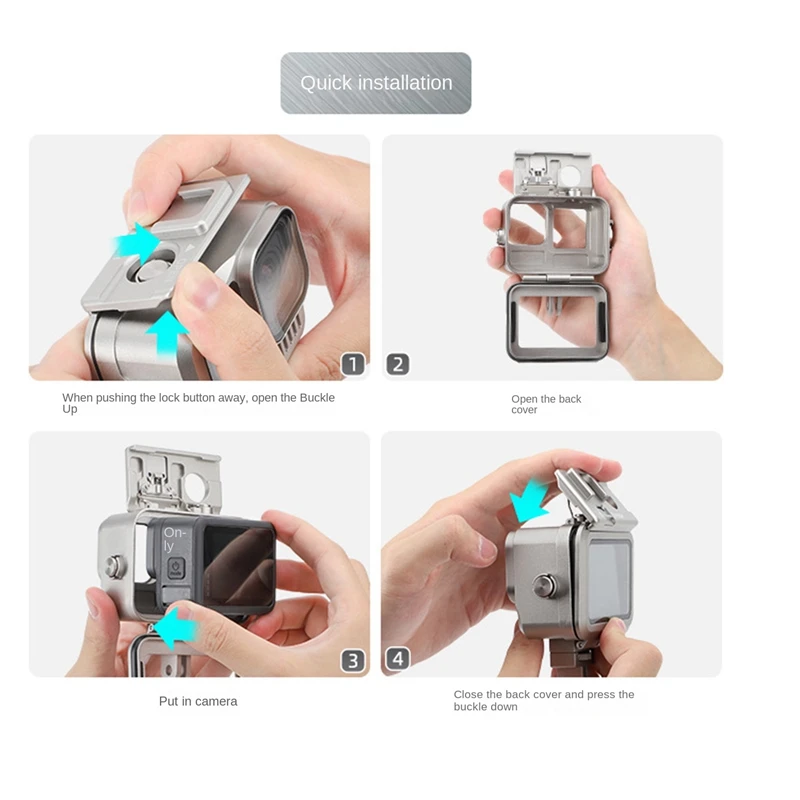 Quick installation

1

When pushing the lock button away, open the Buckle Up

2

Open the back cover

On-ly

3

Put in camera

4

Close the back cover and press the buckle down