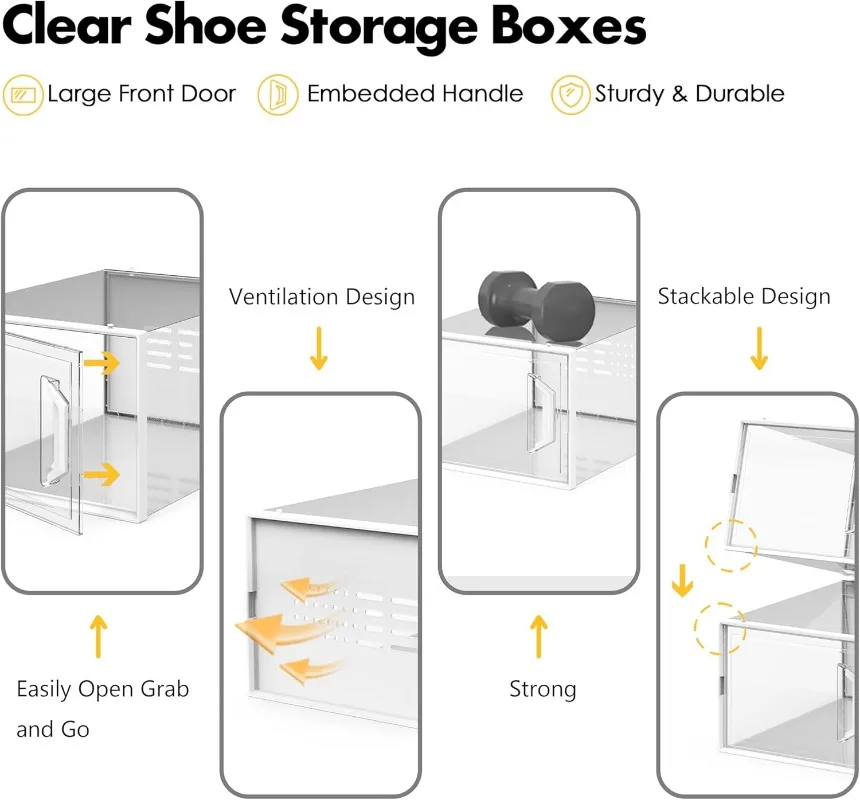 Clear Shoe Storage Boxes

Large Front Door
Embedded Handle
Sturdy & Durable

Ventilation Design

Stackable Design

Easily Open Grab and Go

Strong