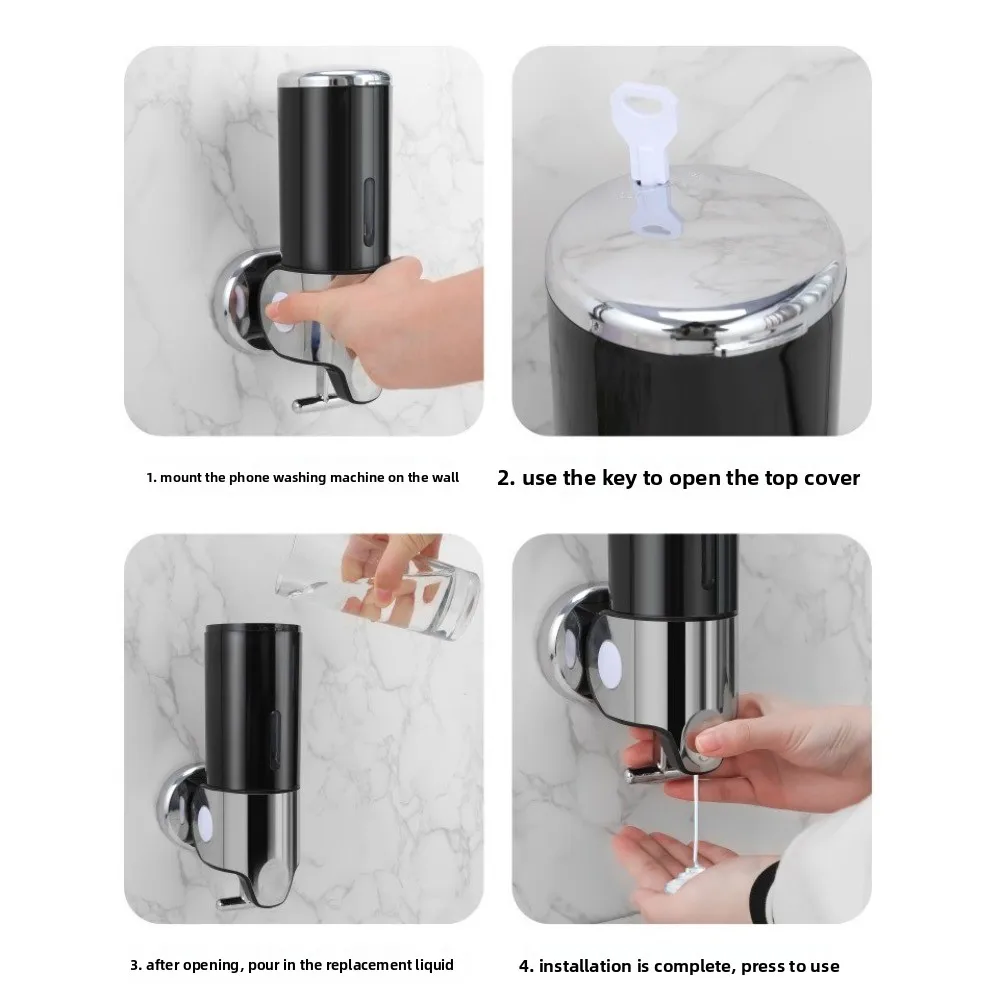 1. mount the phone washing machine on the wall

2. use the key to open the top cover

3. after opening, pour in the replacement liquid

4. installation is complete, press to use