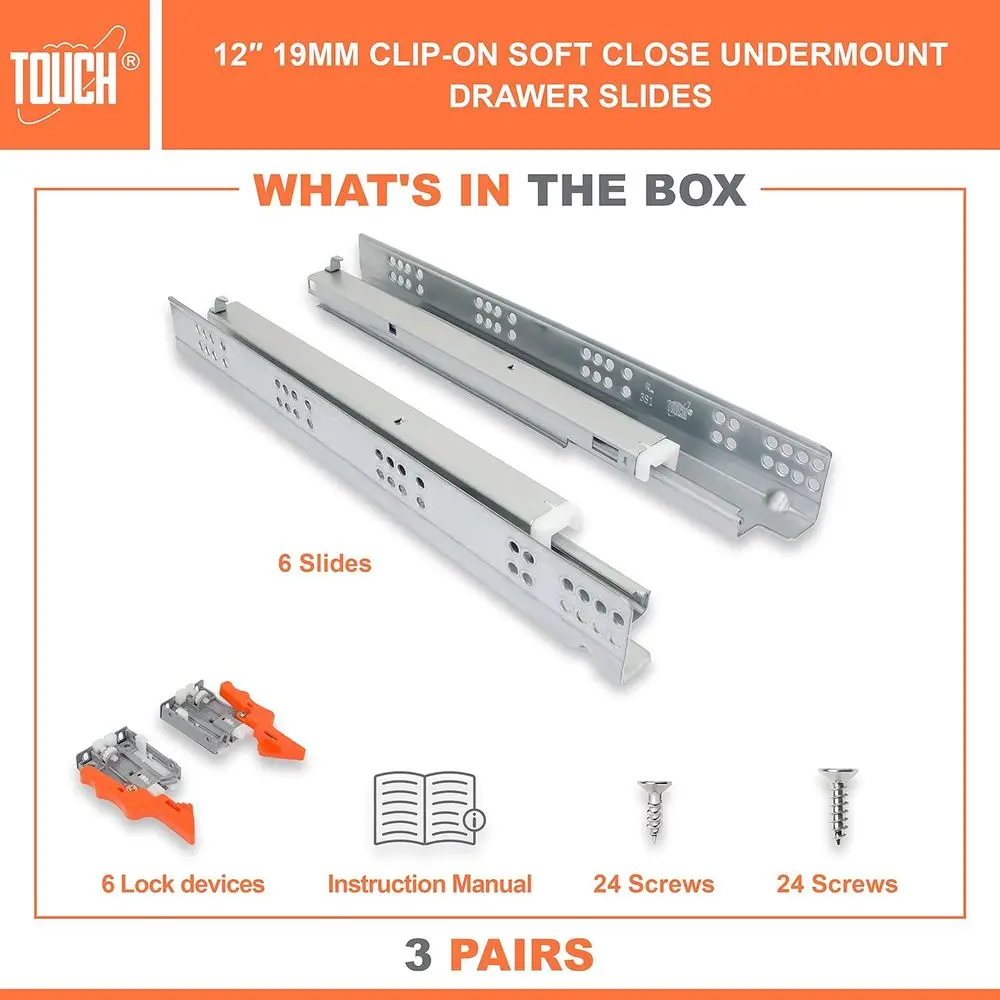 TOUCH®

12" 19MM CLIP-ON SOFT CLOSE UNDERMOUNT DRAWER SLIDES

WHAT'S IN THE BOX

6 Slides

6 Lock devices

Instruction Manual

24 Screws

24 Screws

3 PAIRS