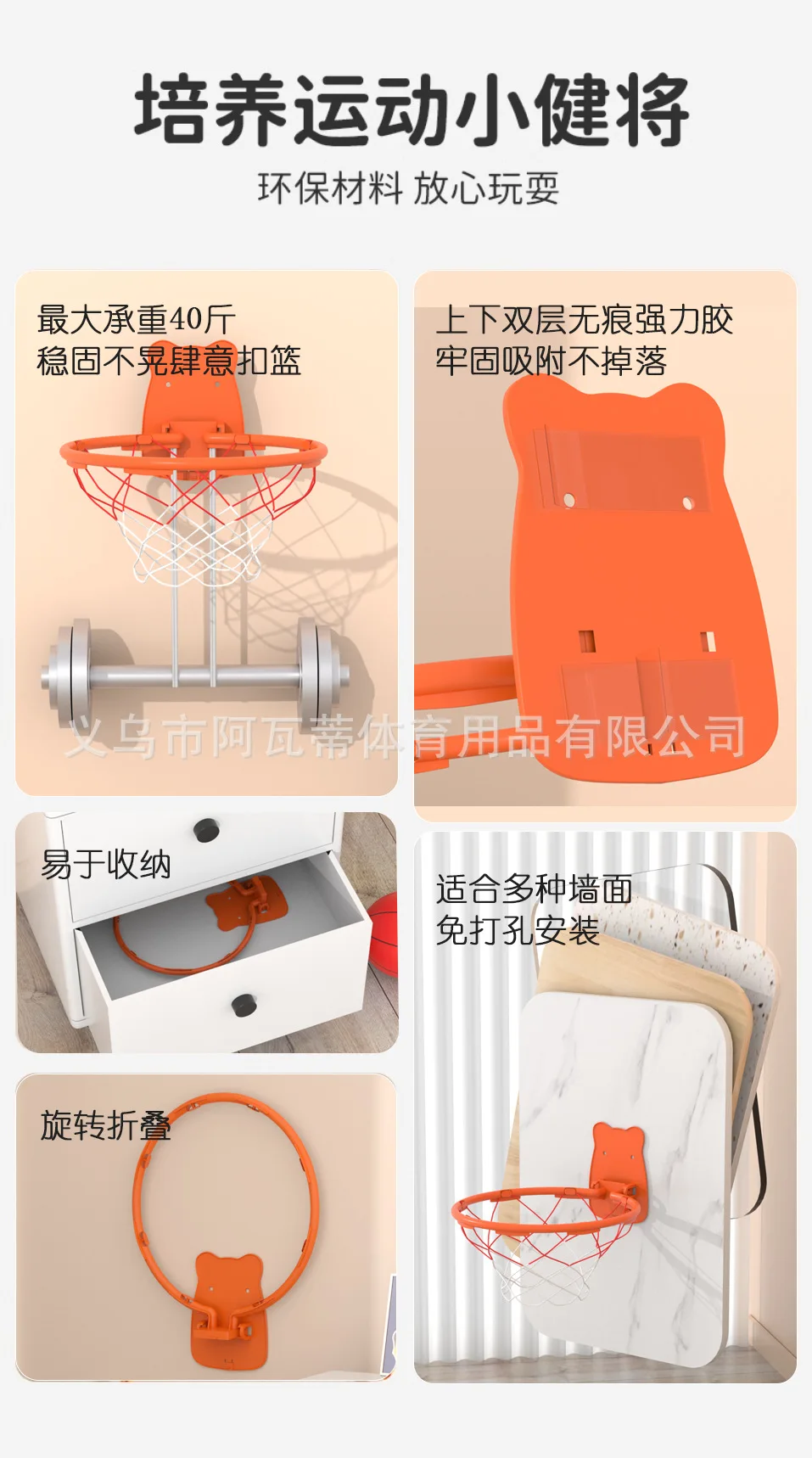 培养运动小健将
环保材料 放心玩耍

最大承重40斤
稳固不晃肆意扣篮

上下双层无痕强力胶
牢固吸附不掉落

义乌市阿瓦蒂体育用品有限公司

易于收纳

适合多种墙面
免打孔安装

旋转折叠