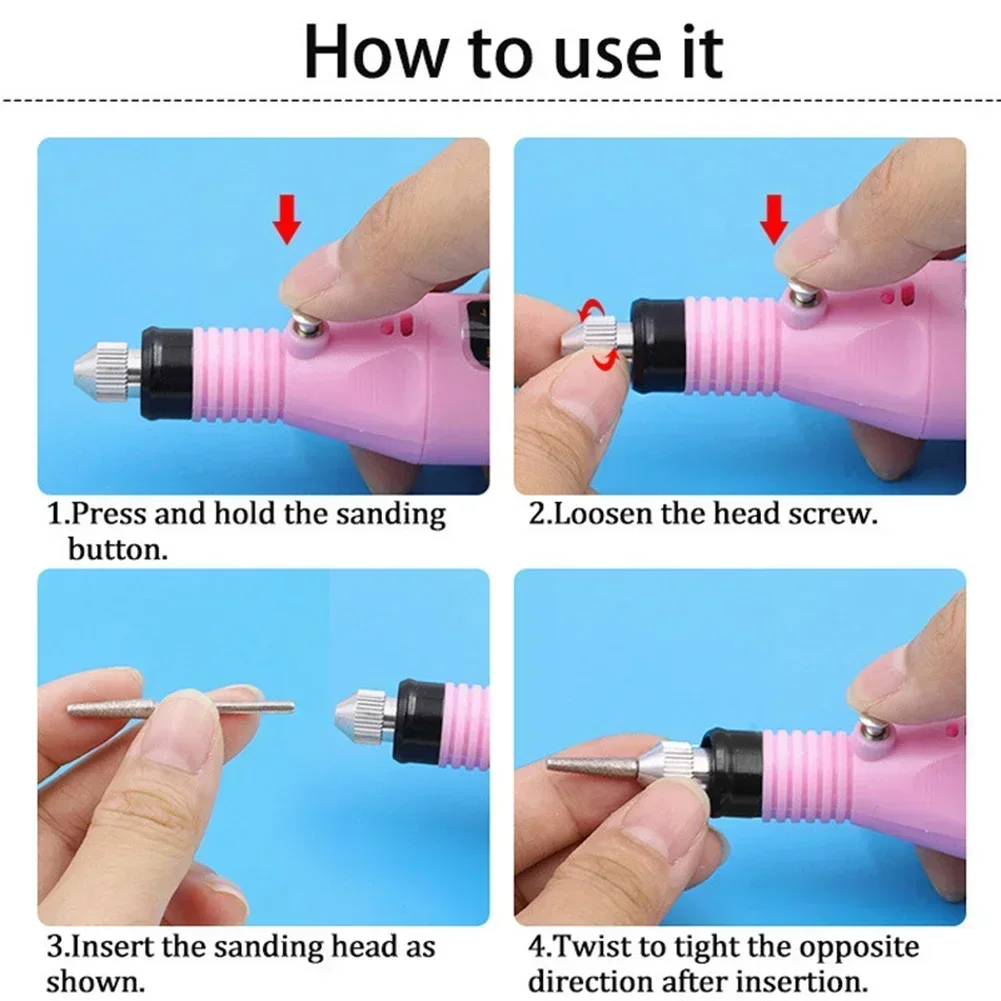 How to use it

1.Press and hold the sanding button.

2.Loosen the head screw.

3.Insert the sanding head as shown.

4.Twist to tight the opposite direction after insertion.