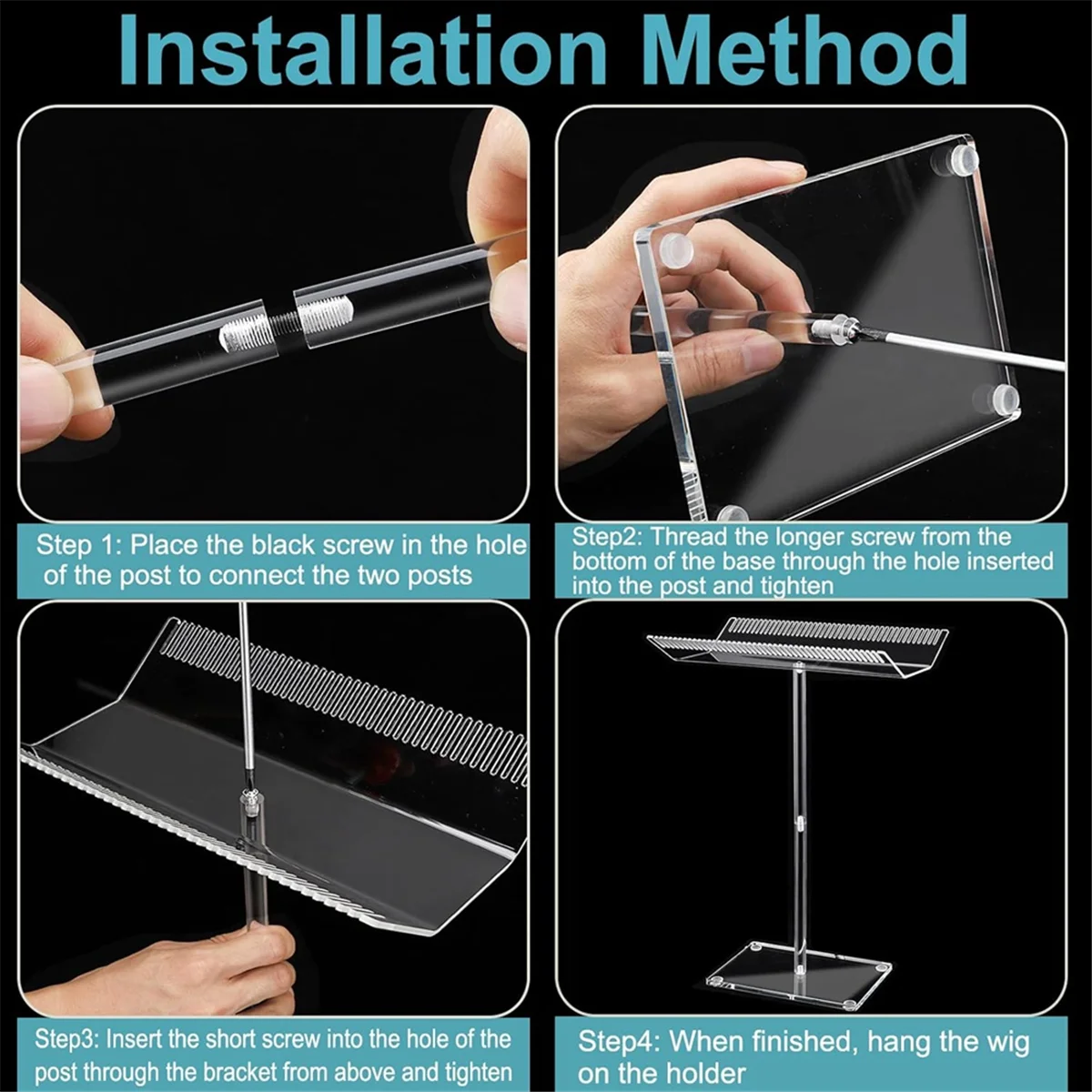 Installation Method

Step 1: Place the black screw in the hole of the post to connect the two posts

Step2: Thread the longer screw from the bottom of the base through the hole inserted into the post and tighten

Step3: Insert the short screw into the hole of the post through the bracket from above and tighten

Step4: When finished, hang the wig on the holder