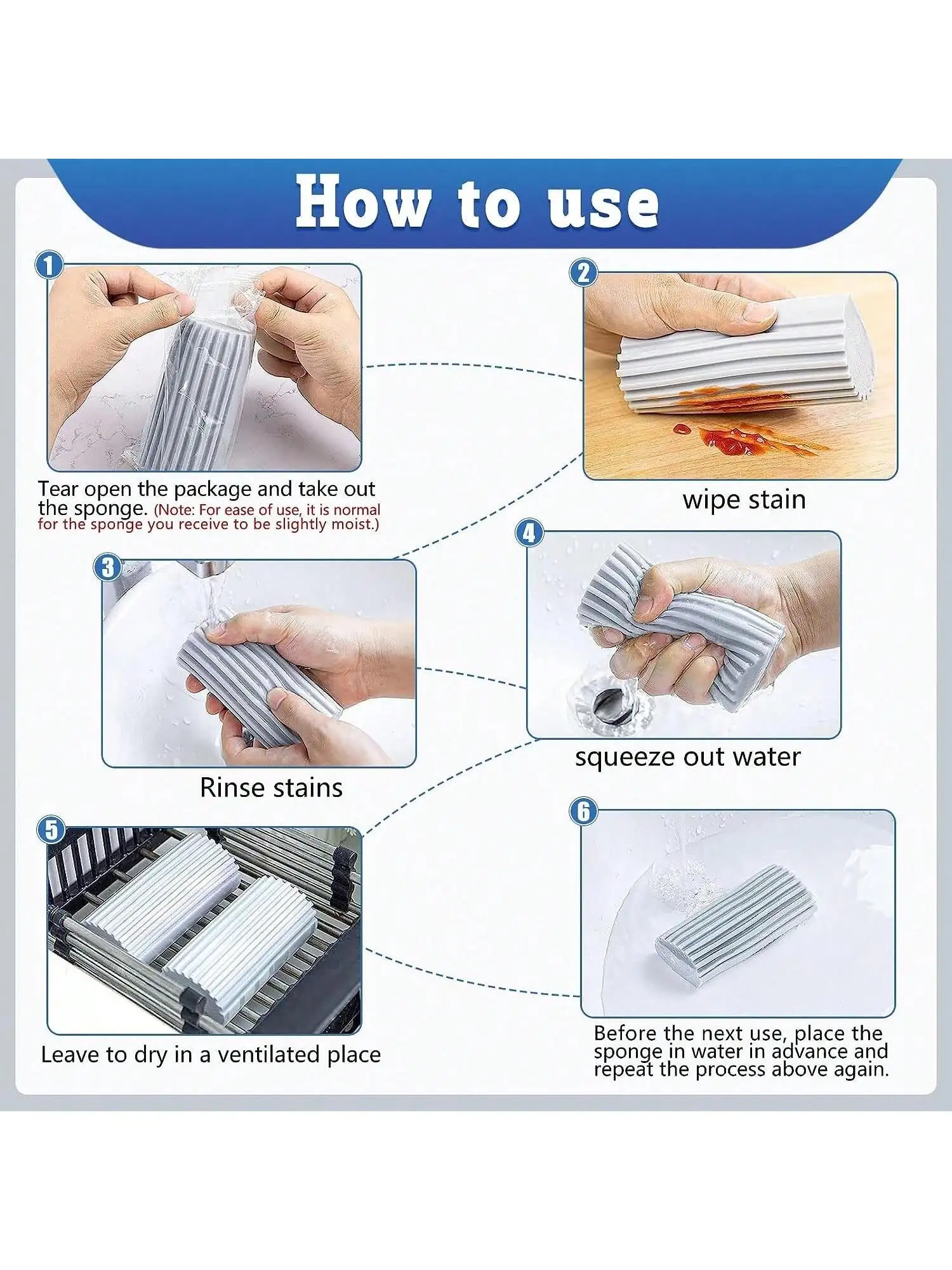 How to use

1

Tear open the package and take out the sponge. (Note: For ease of use, it is normal for the sponge you receive to be slightly moist.)

2

wipe stain

3

Rinse stains

4

squeeze out water

5

Leave to dry in a ventilated place

6

Before the next use, place the sponge in water in advance and repeat the process above again.