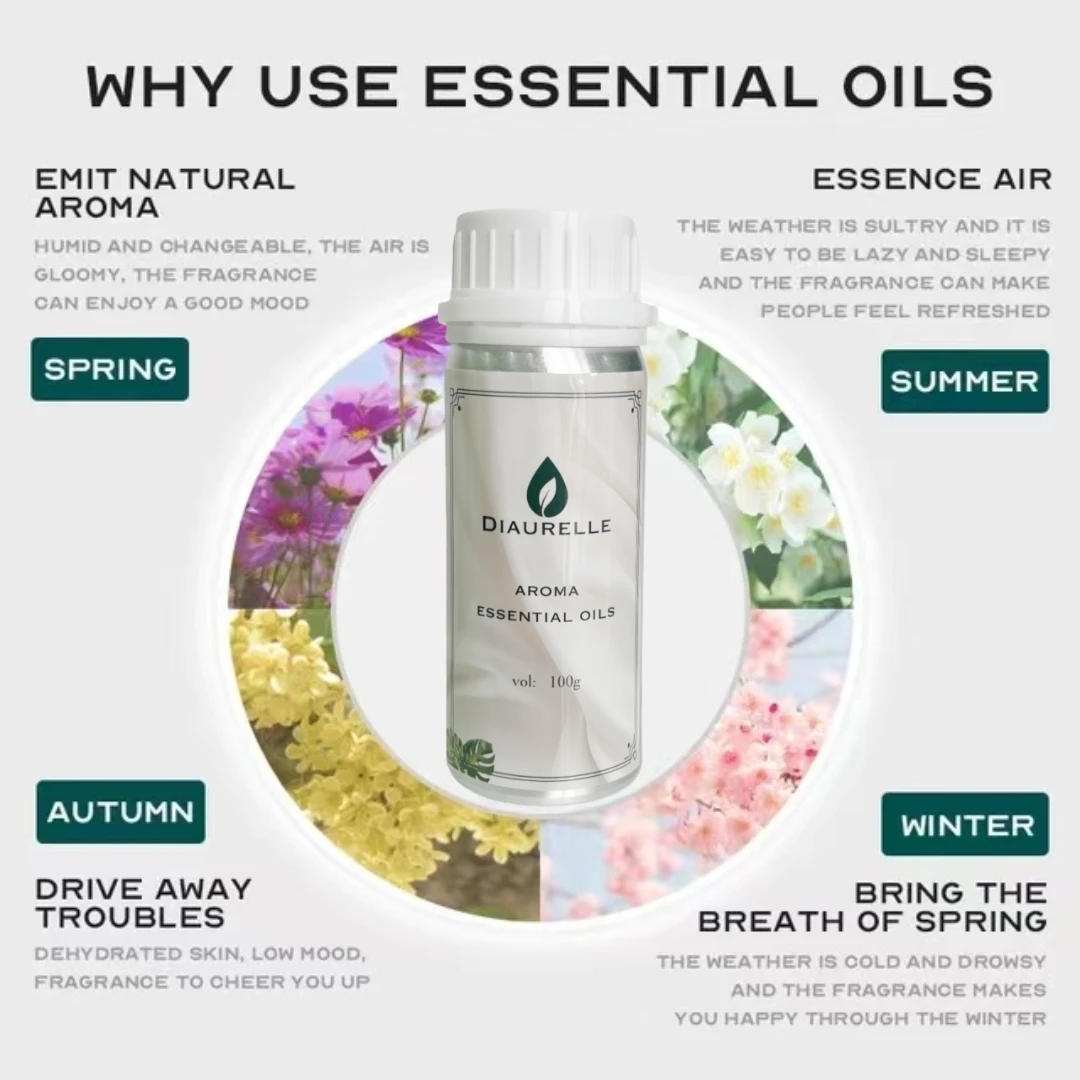 WHY USE ESSENTIAL OILS

EMIT NATURAL AROMA

HUMID AND CHANGEABLE, THE AIR IS GLOOMY, THE FRAGRANCE CAN ENJOY A GOOD MOOD

SPRING

ESSENCE AIR

THE WEATHER IS SULTRY AND IT IS EASY TO BE LAZY AND SLEEPY AND THE FRAGRANCE CAN MAKE PEOPLE FEEL REFRESHED

SUMMER

DIAURELLE

AROMA
ESSENTIAL OILS

vol: 100g

AUTUMN

DRIVE AWAY TROUBLES

DEHYDRATED SKIN, LOW MOOD, FRAGRANCE TO CHEER YOU UP

WINTER

BRING THE BREATH OF SPRING

THE WEATHER IS COLD AND DROWSY AND THE FRAGRANCE MAKES YOU HAPPY THROUGH THE WINTER