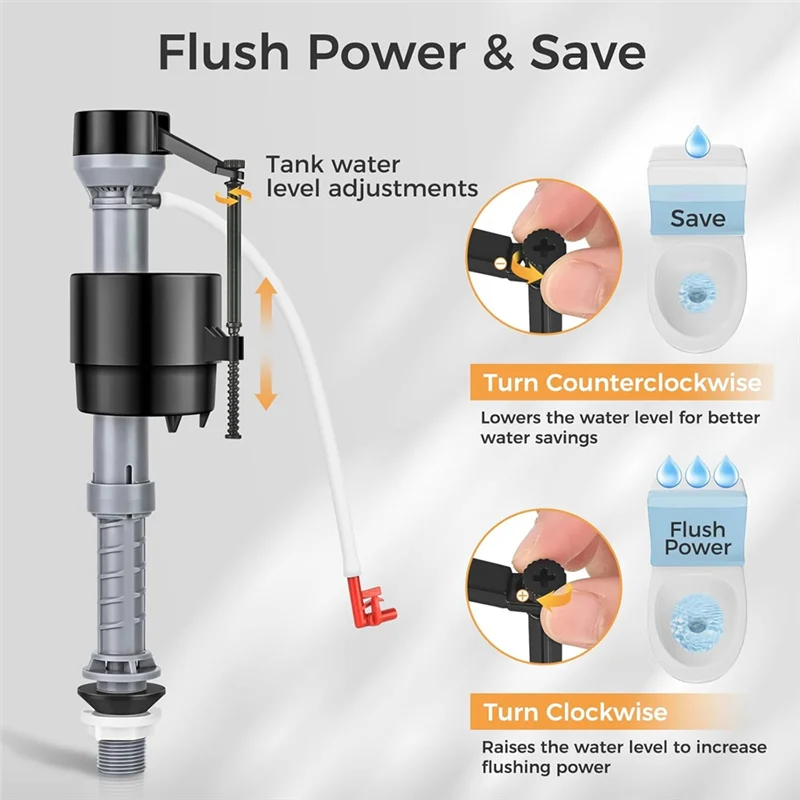 Flush Power & Save

Tank water level adjustments

Save

Turn Counterclockwise

Lowers the water level for better water savings

Flush Power

Turn Clockwise

Raises the water level to increase flushing power