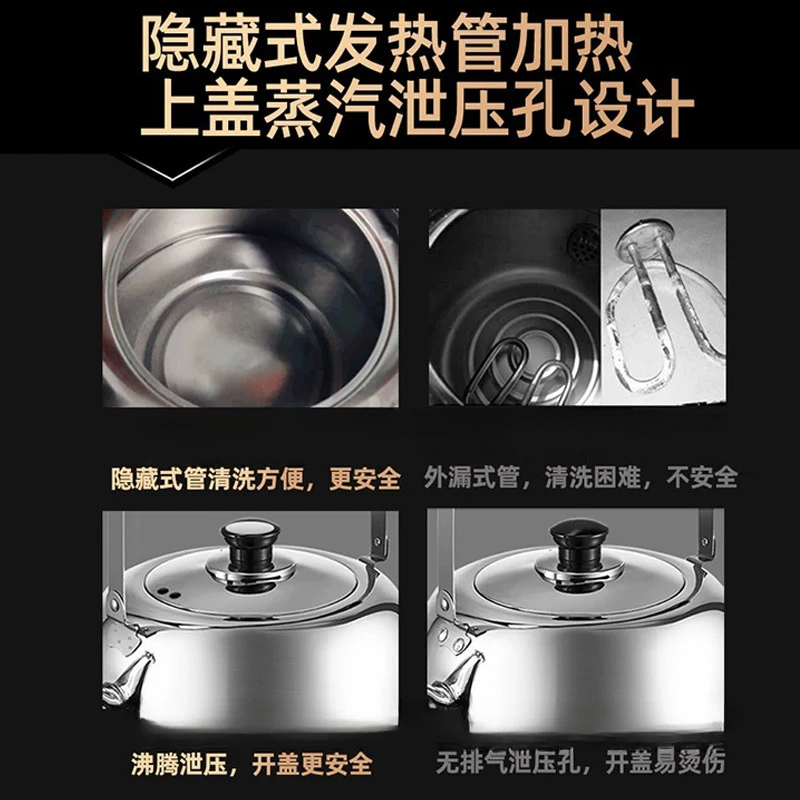 隐藏式发热管加热
上盖蒸汽泄压孔设计

隐藏式管清洗方便，更安全

外漏式管，清洗困难，不安全

沸腾泄压，开盖更安全

无排气泄压孔，开盖易烫伤