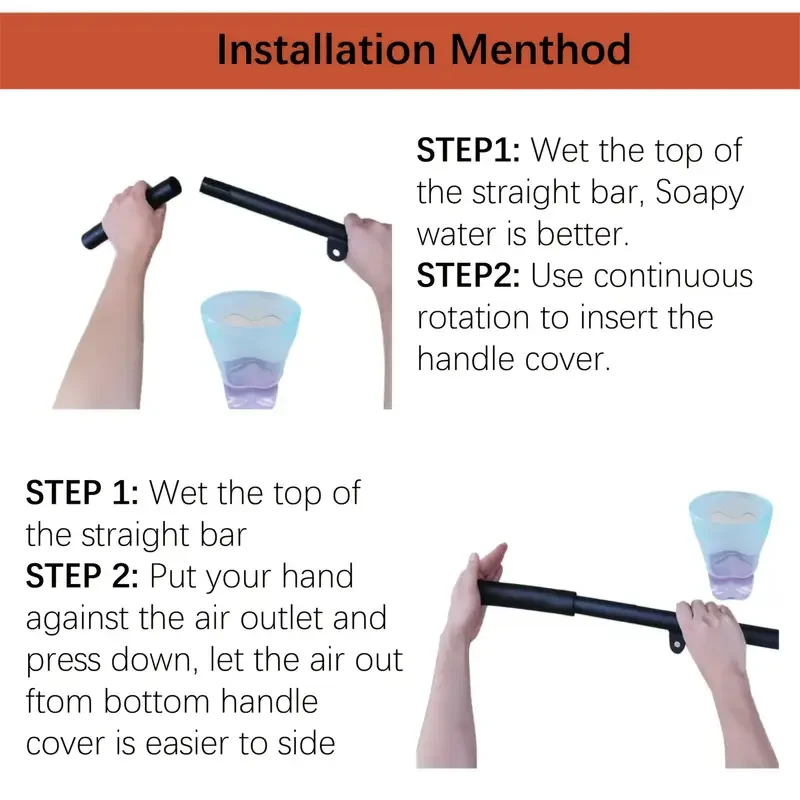 Installation Menthod

STEP1: Wet the top of the straight bar, Soapy water is better.
STEP2: Use continuous rotation to insert the handle cover.

STEP 1: Wet the top of the straight bar
STEP 2: Put your hand against the air outlet and press down, let the air out ftom bottom handle cover is easier to side