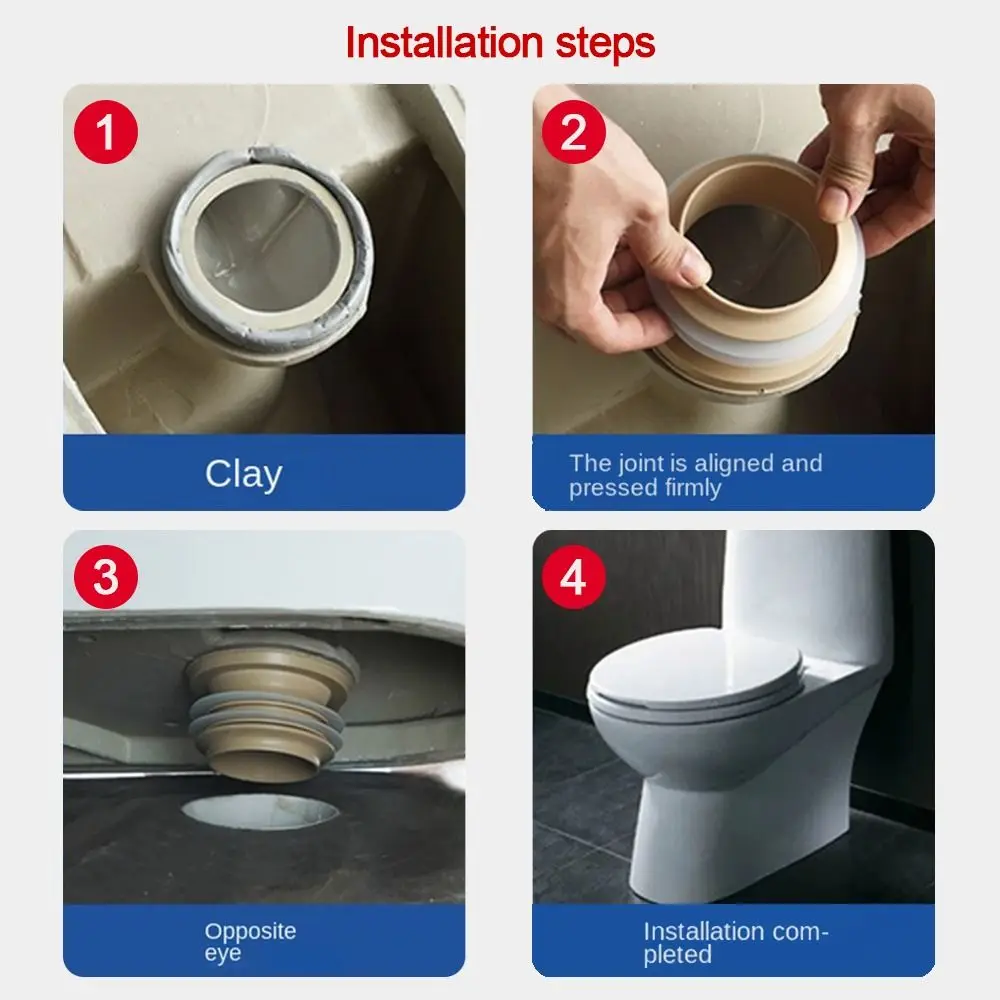 Installation steps

1

Clay

2

The joint is aligned and pressed firmly

3

Opposite eye

4

Installation completed