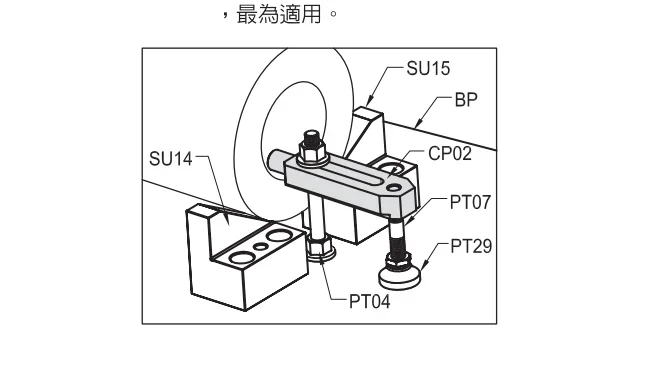 ，最為適用。

SU15
BP
SU14
CP02
PT07
PT29
PT04