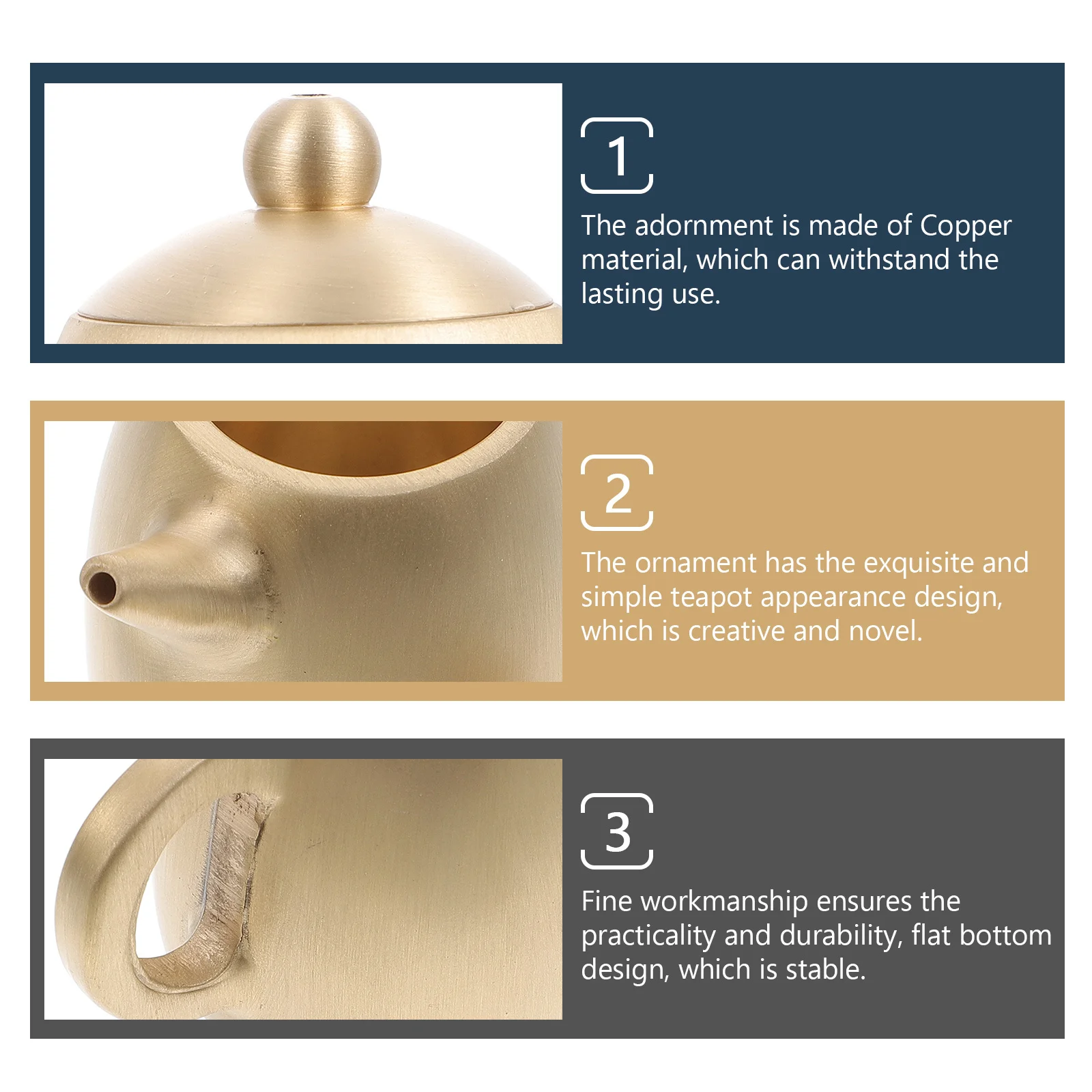 1

The adornment is made of Copper material, which can withstand the lasting use.

2

The ornament has the exquisite and simple teapot appearance design, which is creative and novel.

3

Fine workmanship ensures the practicality and durability, flat bottom design, which is stable.