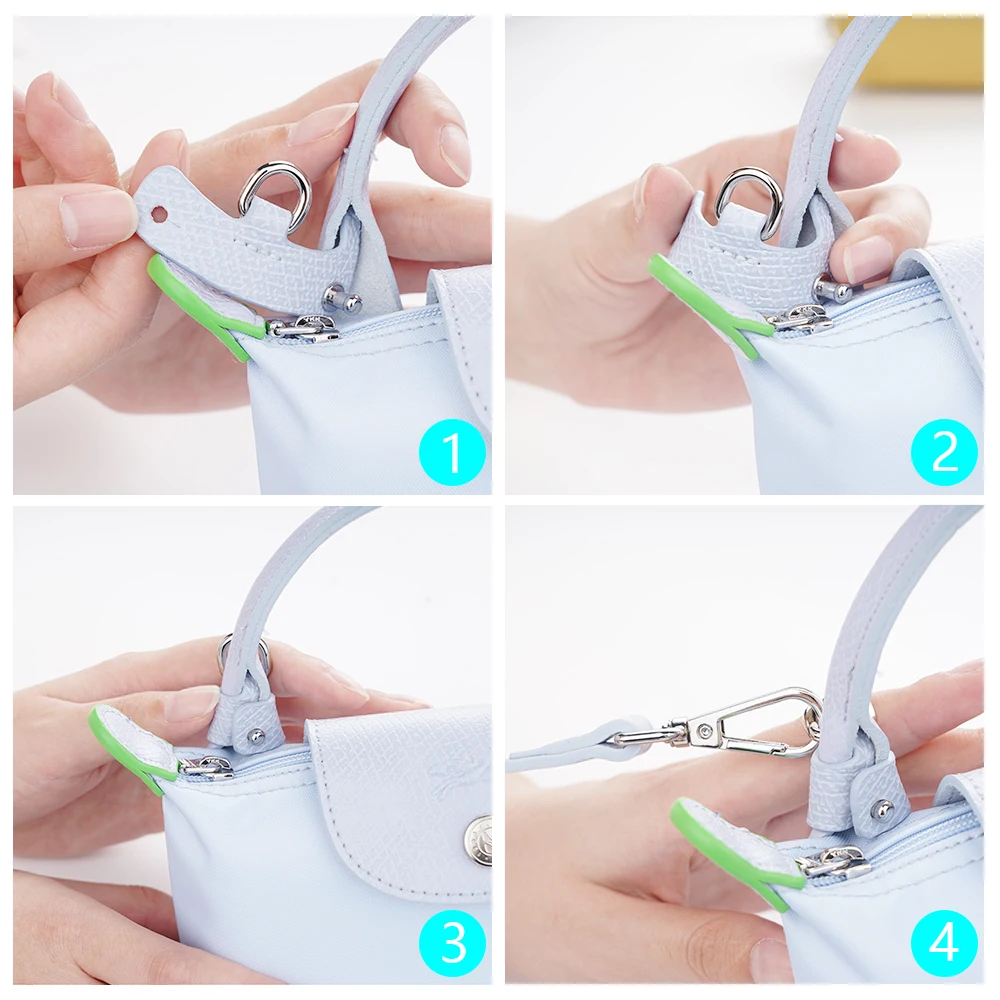 1
2
3
4