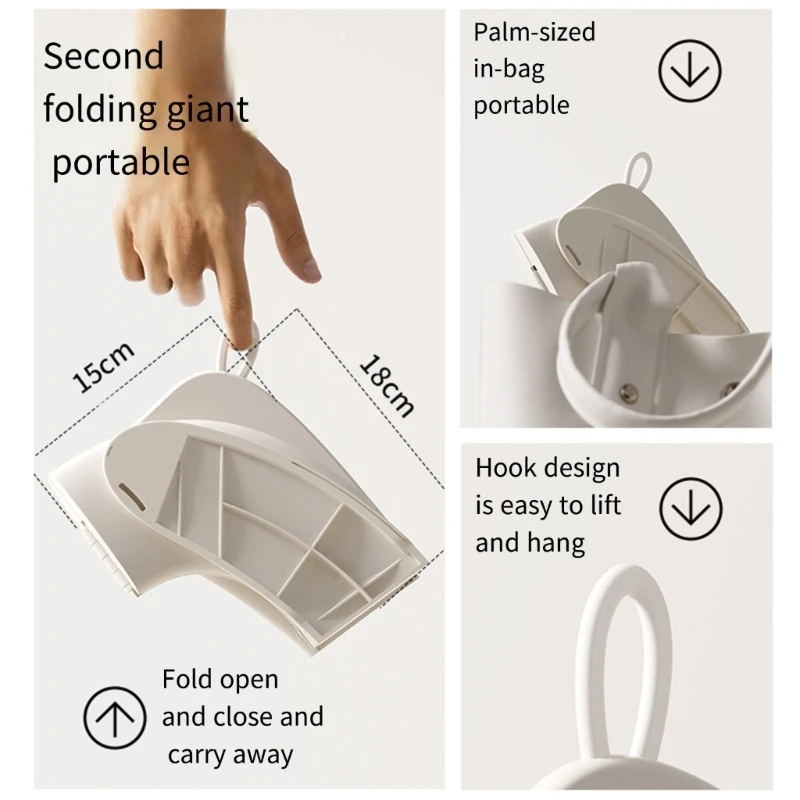 Second folding giant portable

15cm

18cm

Fold open and close and carry away

Palm-sized in-bag portable

Hook design is easy to lift and hang