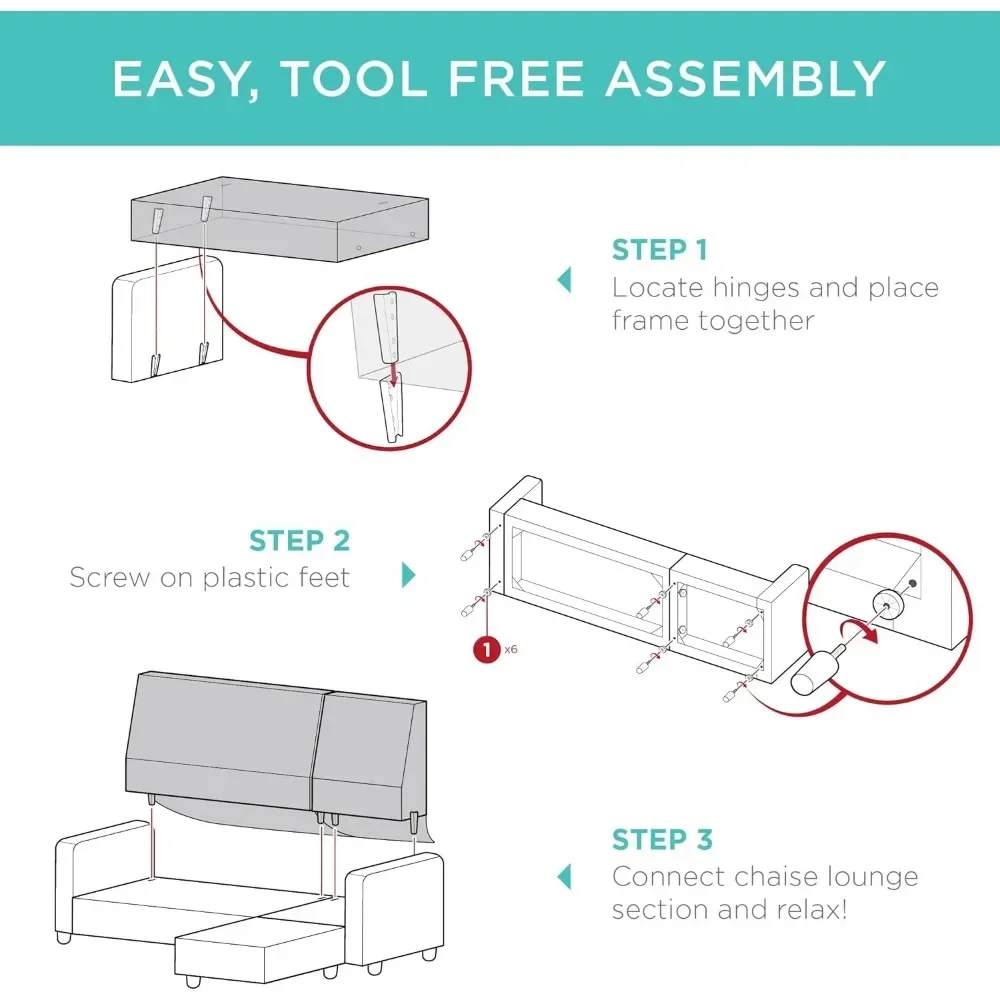 EASY, TOOL FREE ASSEMBLY

STEP 1
Locate hinges and place frame together

STEP 2
Screw on plastic feet

1 x6

STEP 3
Connect chaise lounge section and relax!