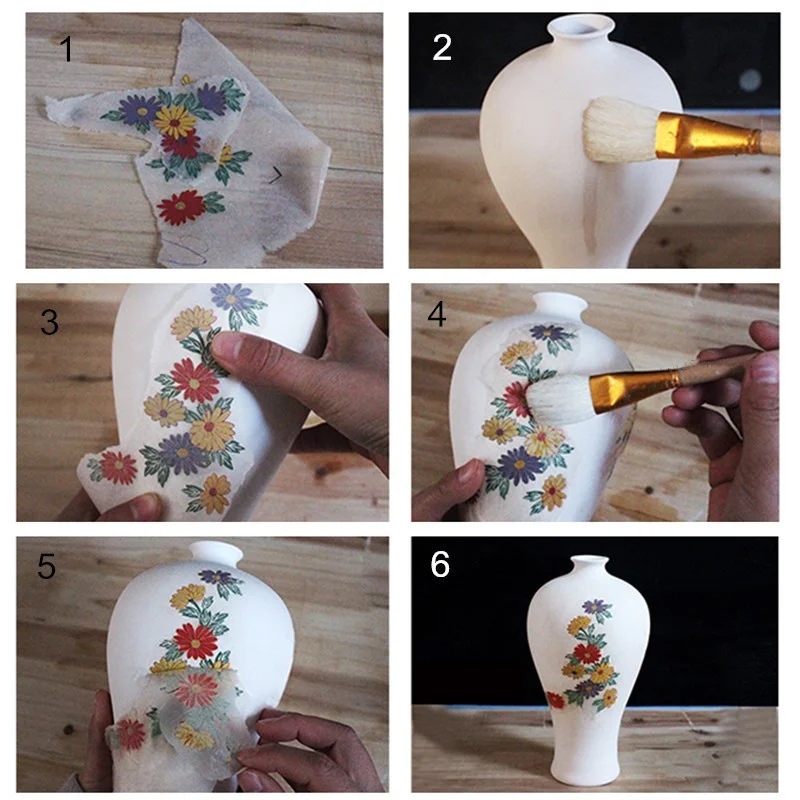 1
2
3
4
5
6