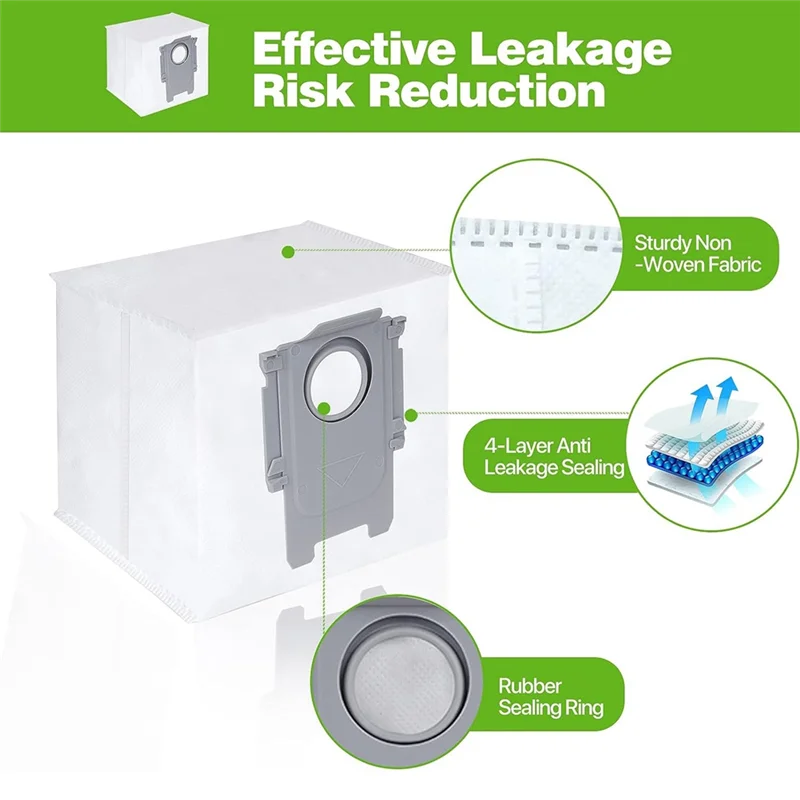 Effective Leakage Risk Reduction

Sturdy Non -Woven Fabric

4-Layer Anti Leakage Sealing

Rubber Sealing Ring