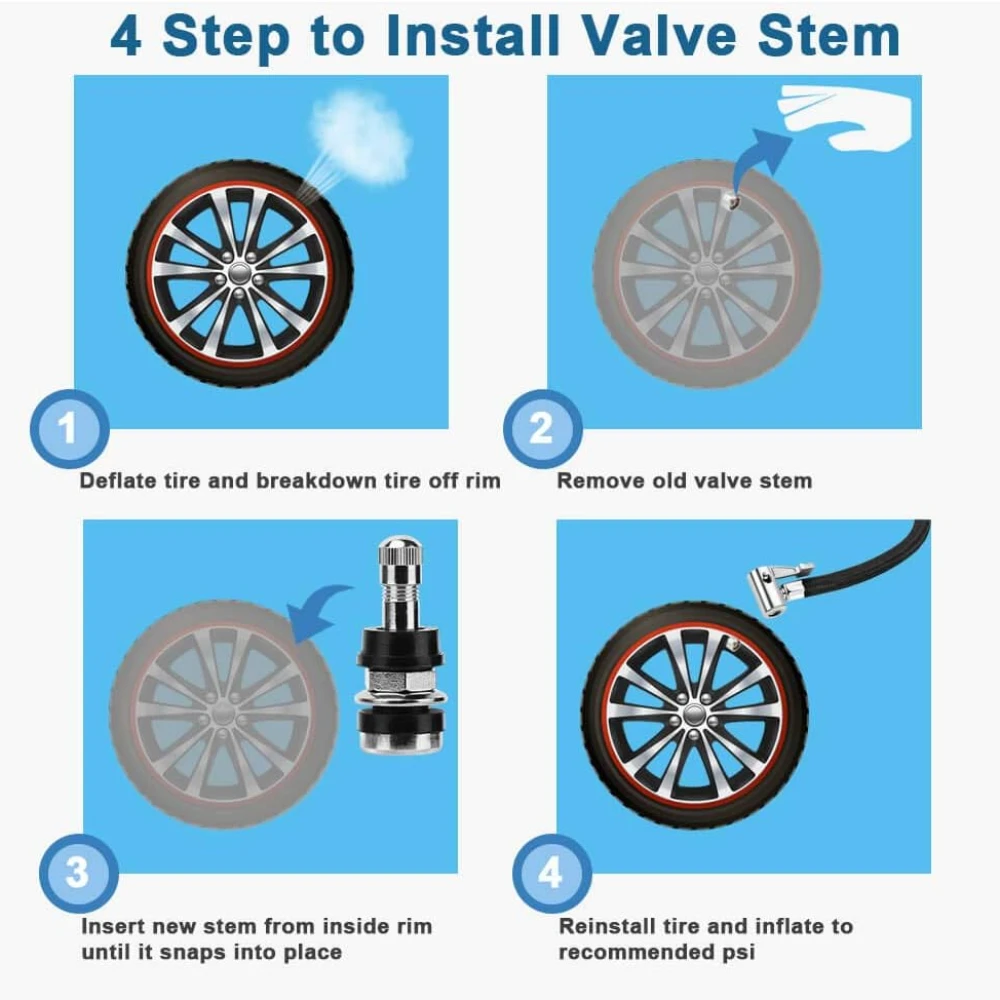 4 Step to Install Valve Stem

1

Deflate tire and breakdown tire off rim

2

Remove old valve stem

3

Insert new stem from inside rim until it snaps into place

4

Reinstall tire and inflate to recommended psi