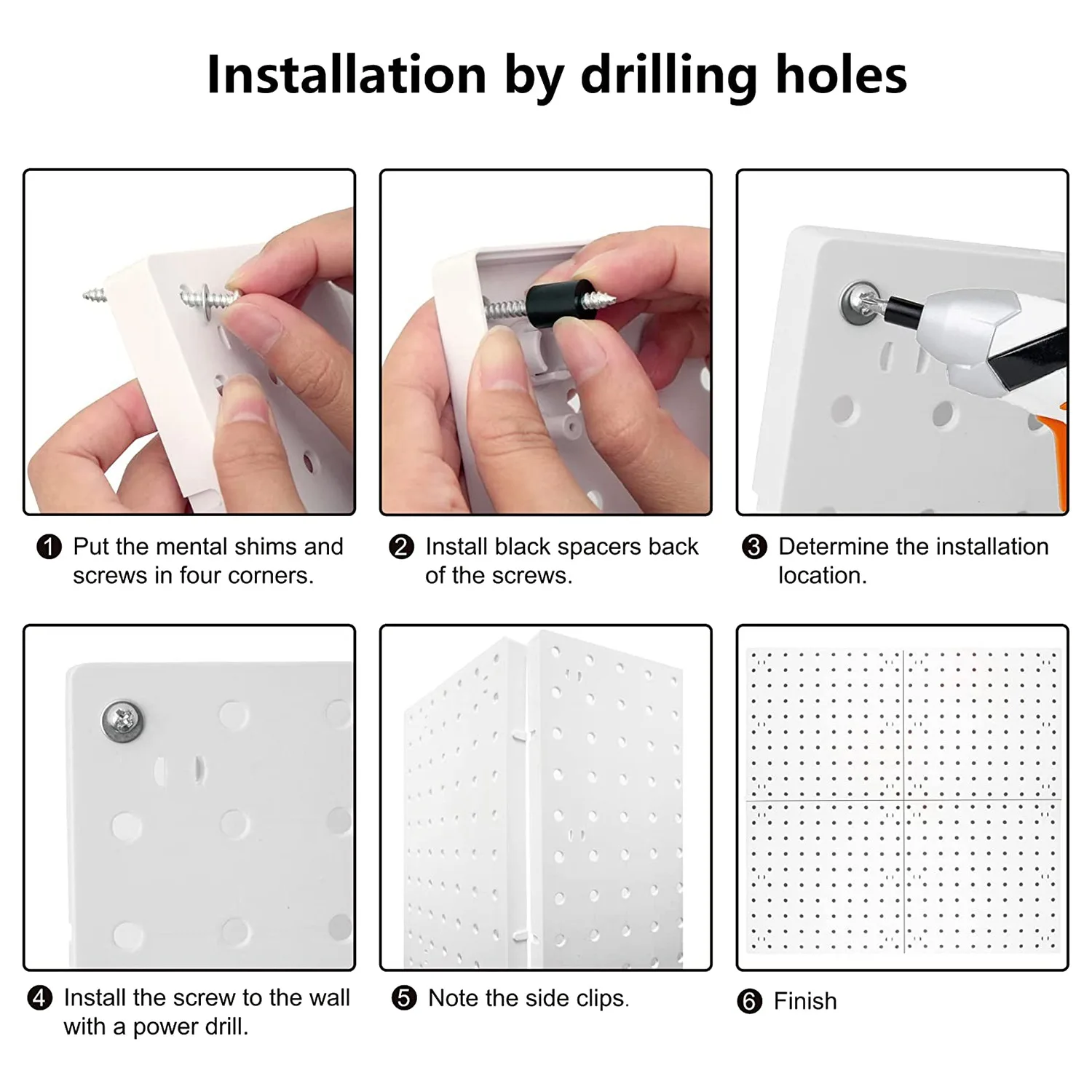 Installation by drilling holes

❶ Put the mental shims and screws in four corners.

❷ Install black spacers back of the screws.

❸ Determine the installation location.

❹ Install the screw to the wall with a power drill.

❺ Note the side clips.

❻ Finish