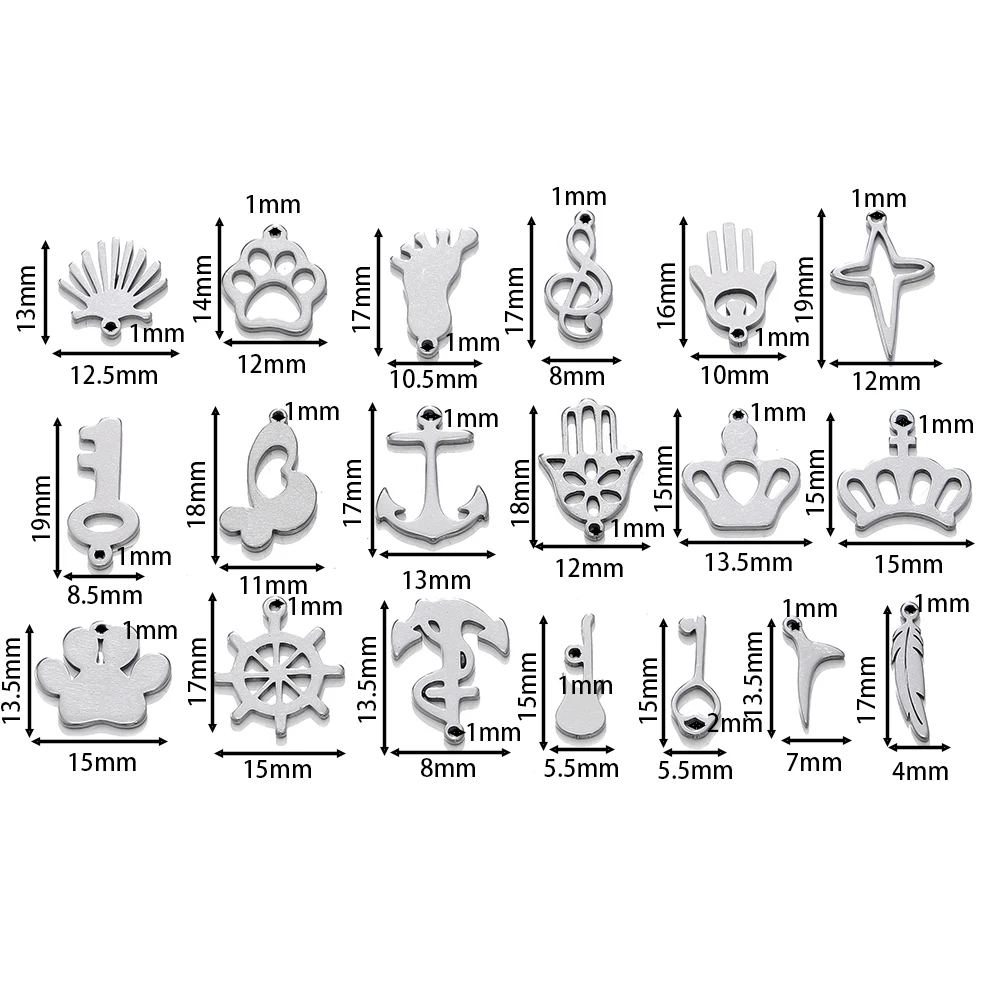 13mm 1mm 12.5mm
1mm 14mm 12mm
17mm 1mm 10.5mm
1mm 17mm 8mm
16mm 1mm 10mm
1mm 19mm 12mm

19mm 1mm 8.5mm
1mm 18mm 11mm
1mm 17mm 13mm
18mm 1mm 12mm
1mm 15mm 13.5mm
1mm 15mm 15mm

1mm 13.5mm 15mm
1mm 17mm 15mm
13.5mm 1mm 8mm
15mm 1mm 5.5mm
15mm 2mm 5.5mm
1mm 13.5mm 7mm
1mm 17mm 4mm