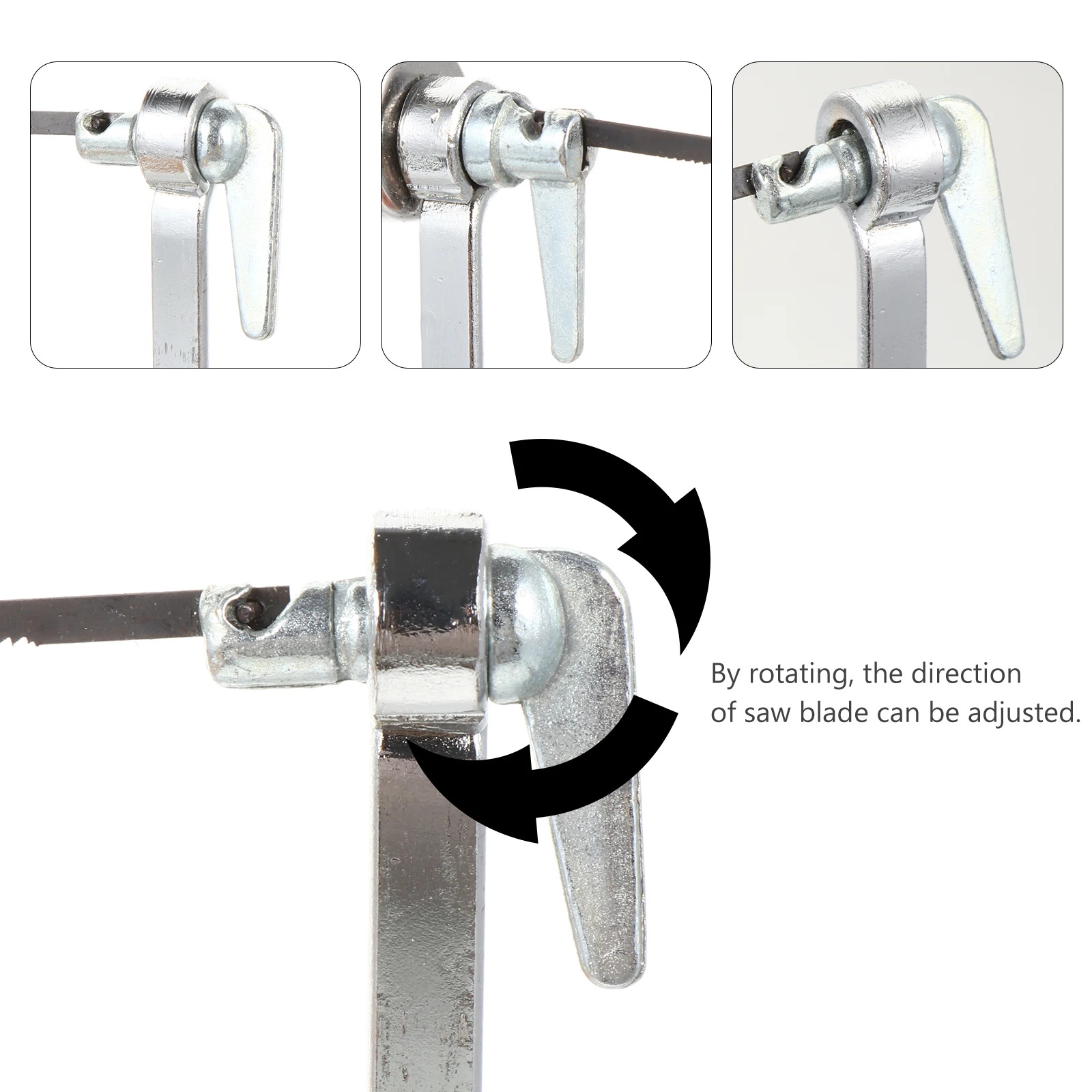 By rotating, the direction of saw blade can be adjusted.