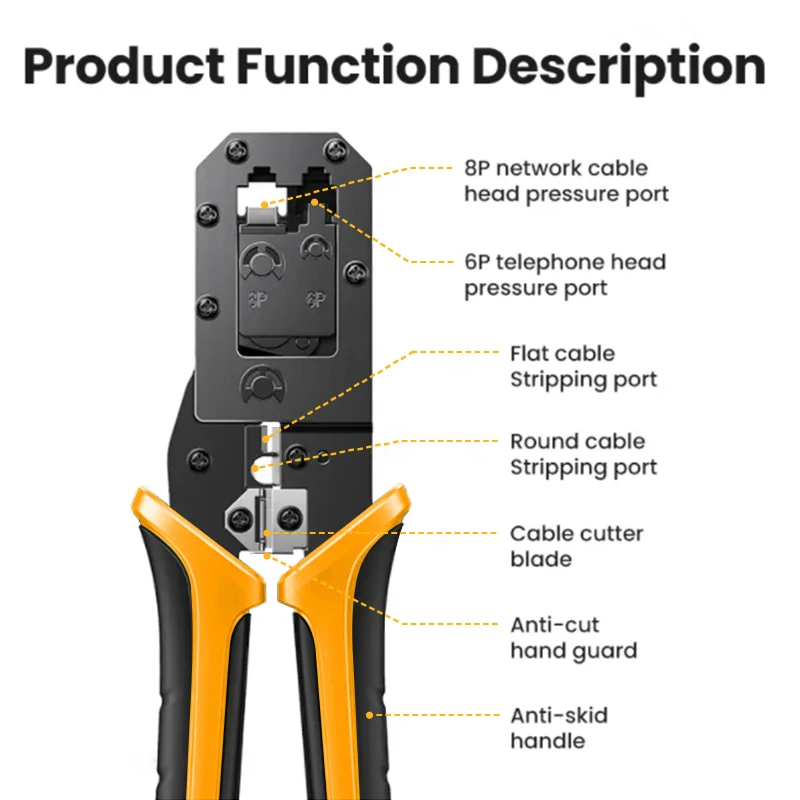 Product Function Description

8P network cable head pressure port

6P telephone head pressure port

8P 6P

Flat cable Stripping port

Round cable Stripping port

Cable cutter blade

Anti-cut hand guard

Anti-skid handle