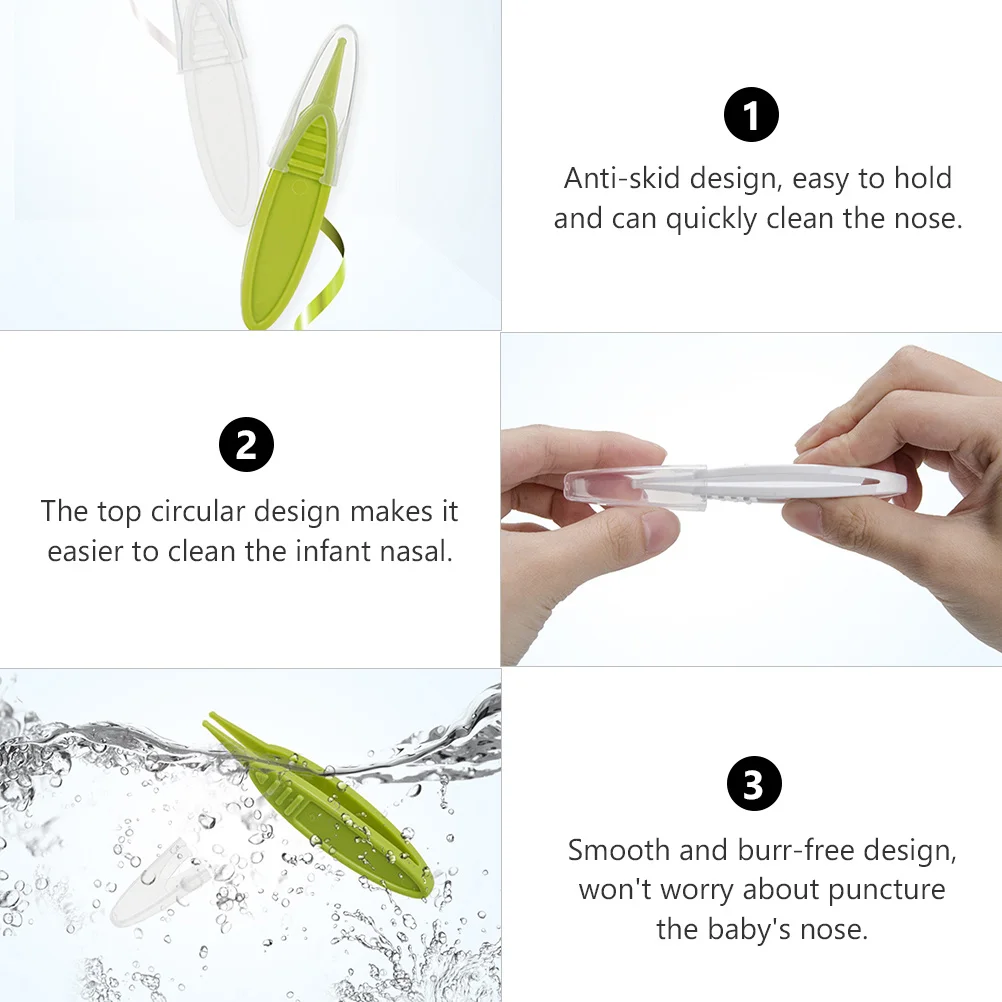 1

Anti-skid design, easy to hold and can quickly clean the nose.

2

The top circular design makes it easier to clean the infant nasal.

3

Smooth and burr-free design, won't worry about puncture the baby's nose.