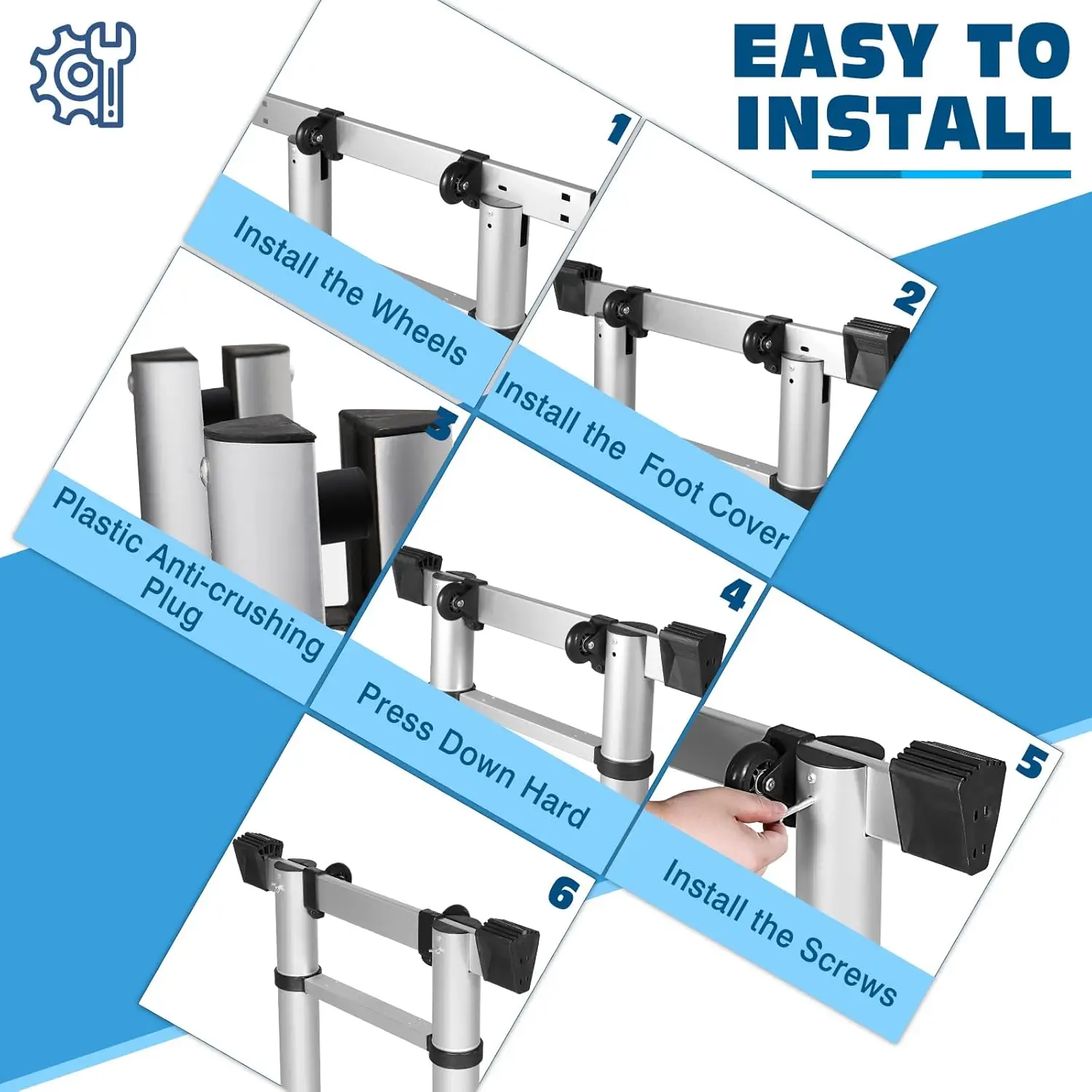 EASY TO INSTALL

1
Install the Wheels

2
Install the Foot Cover

3
Plastic Anti-crushing Plug

4
Press Down Hard

5
Install the Screws

6