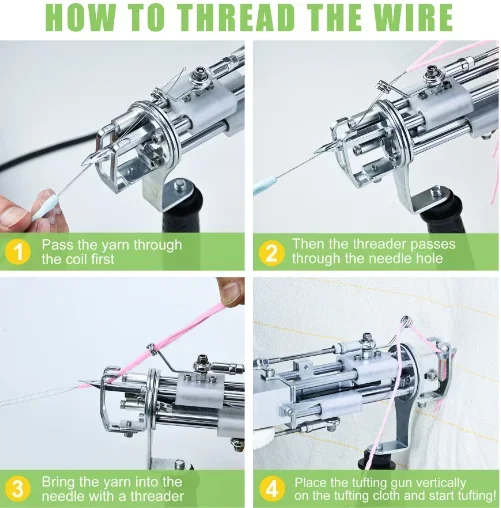 HOW TO THREAD THE WIRE

1 Pass the yarn through the coil first

2 Then the threader passes through the needle hole

3 Bring the yarn into the needle with a threader

4 Place the tufting gun vertically on the tufting cloth and start tufting!